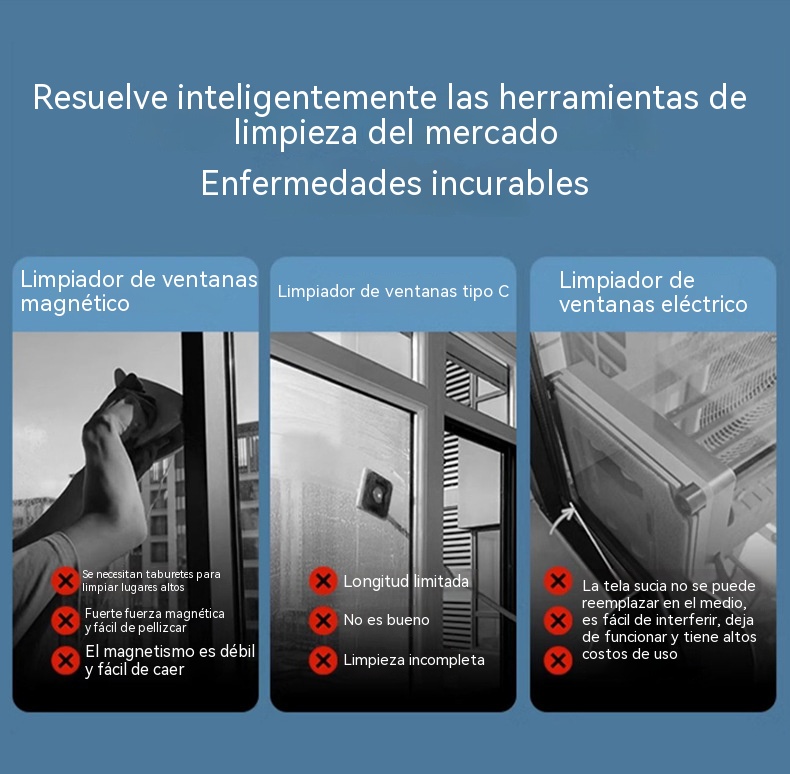 Resuelve inteligentemente las herramientas de limpieza del mercado

Enfermedades incurables

Limpiador de ventanas magnético

Se necesitan taburetes para limpiar lugares altos

Fuerte fuerza magnética y fácil de pellizcar

El magnetismo es débil y fácil de caer

Limpiador de ventanas tipo C

Longitud limitada

No es bueno

Limpieza incompleta

Limpiador de ventanas eléctrico

La tela sucia no se puede reemplazar en el medio, es fácil de interferir, deja de funcionar y tiene altos costos de uso