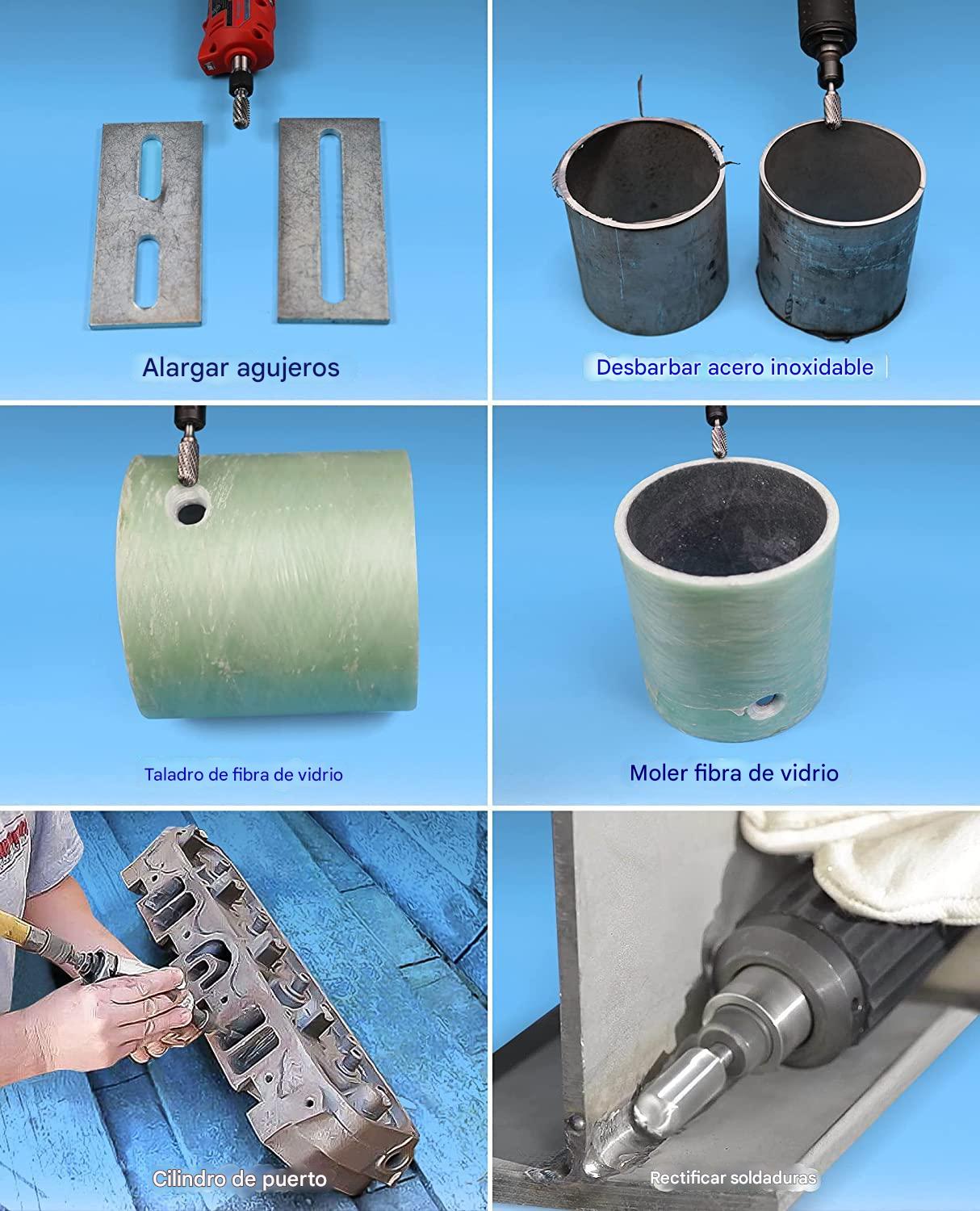 Alargar agujeros

Desbarbar acero inoxidable

Taladro de fibra de vidrio

Moler fibra de vidrio

Cilindro de puerto

Rectificar soldaduras