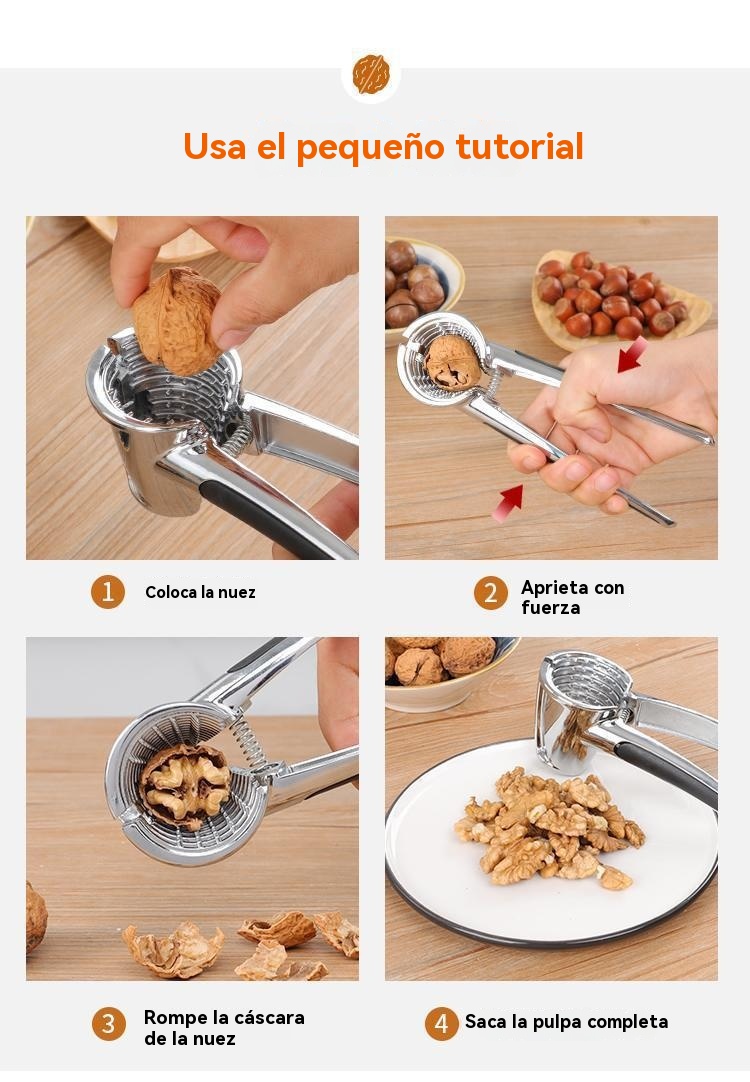 Usa el pequeño tutorial

1 Coloca la nuez

2 Aprieta con fuerza

3 Rompe la cáscara de la nuez

4 Saca la pulpa completa