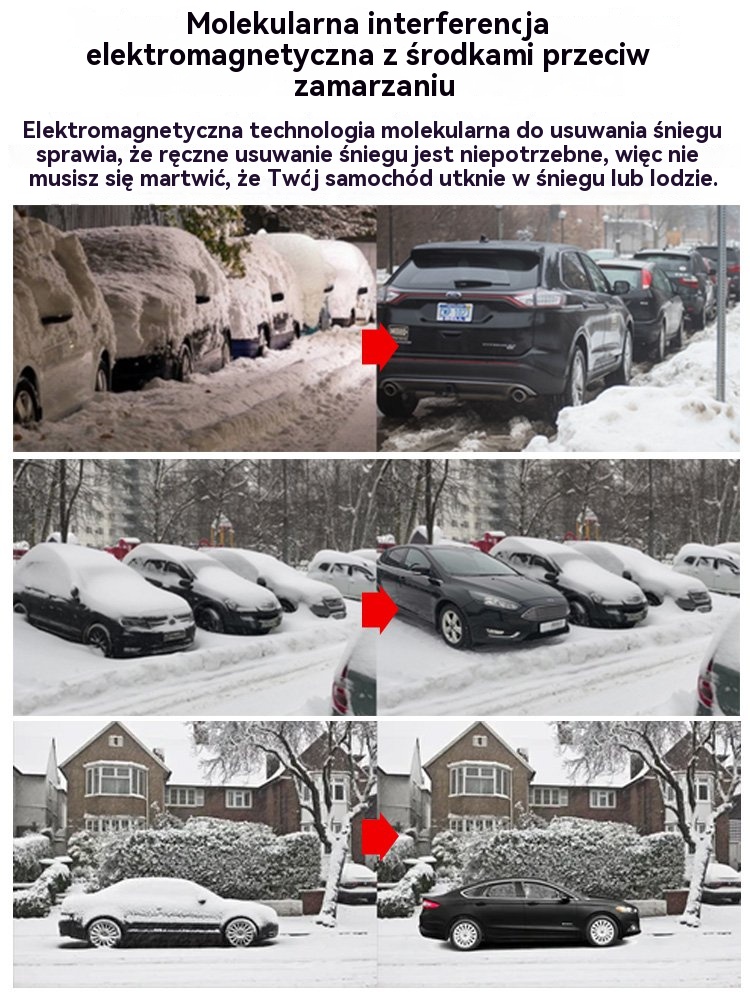 Molekularna interferencja elektromagnetyczna z środkami przeciw zamarzaniu

Elektromagnetyczna technologia molekularna do usuwania śniegu sprawia, że ręczne usuwanie śniegu jest niepotrzebne, więc nie musisz się martwić, że Twój samochód utknie w śniegu lub lodzie.