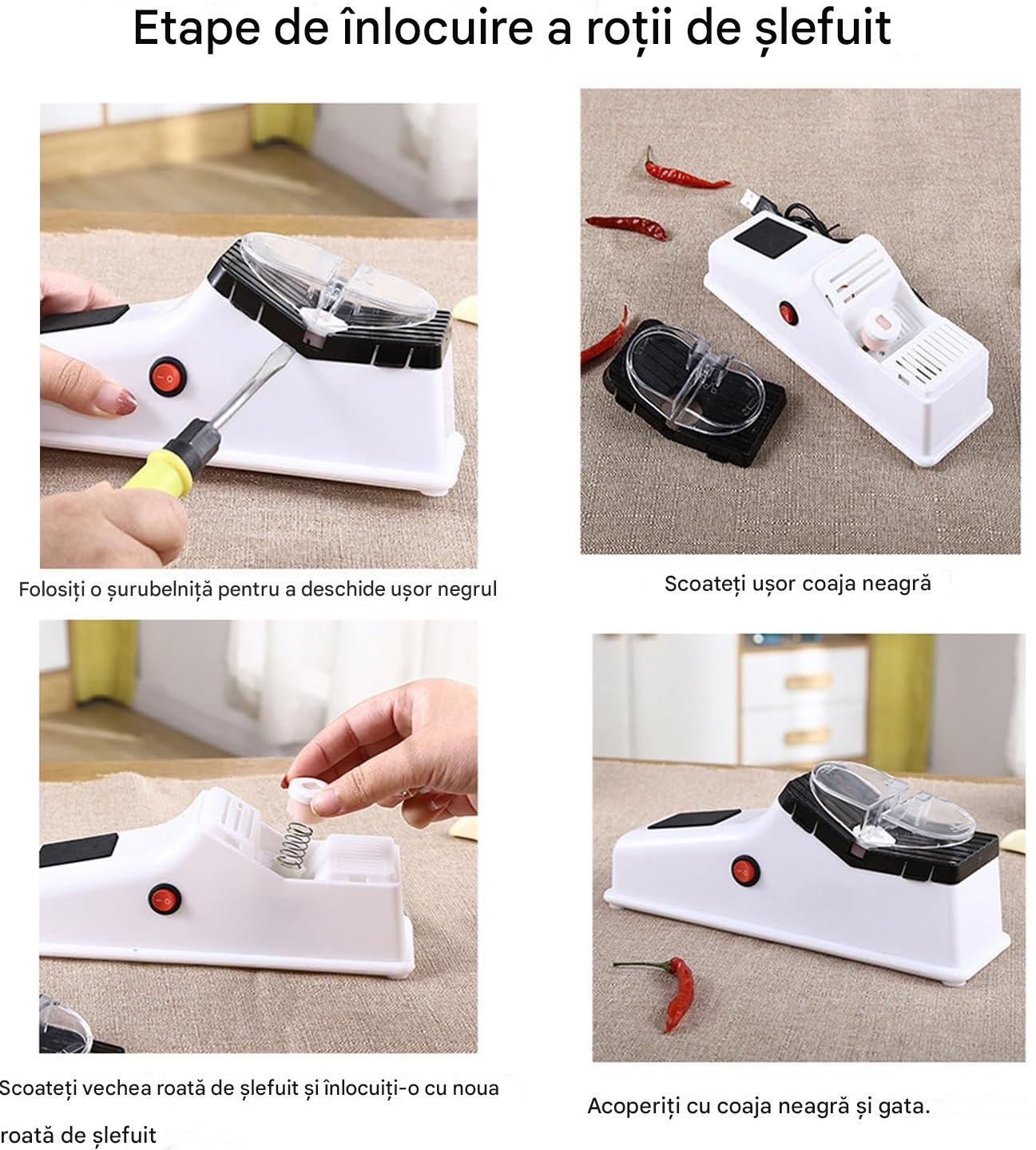 Etape de înlocuire a roții de șlefuit

Folosiți o șurubelniță pentru a deschide ușor negrul

Scoateți ușor coaja neagră

Scoateți vechea roată de șlefuit și înlocuiți-o cu noua roată de șlefuit

Acoperiți cu coaja neagră și gata.