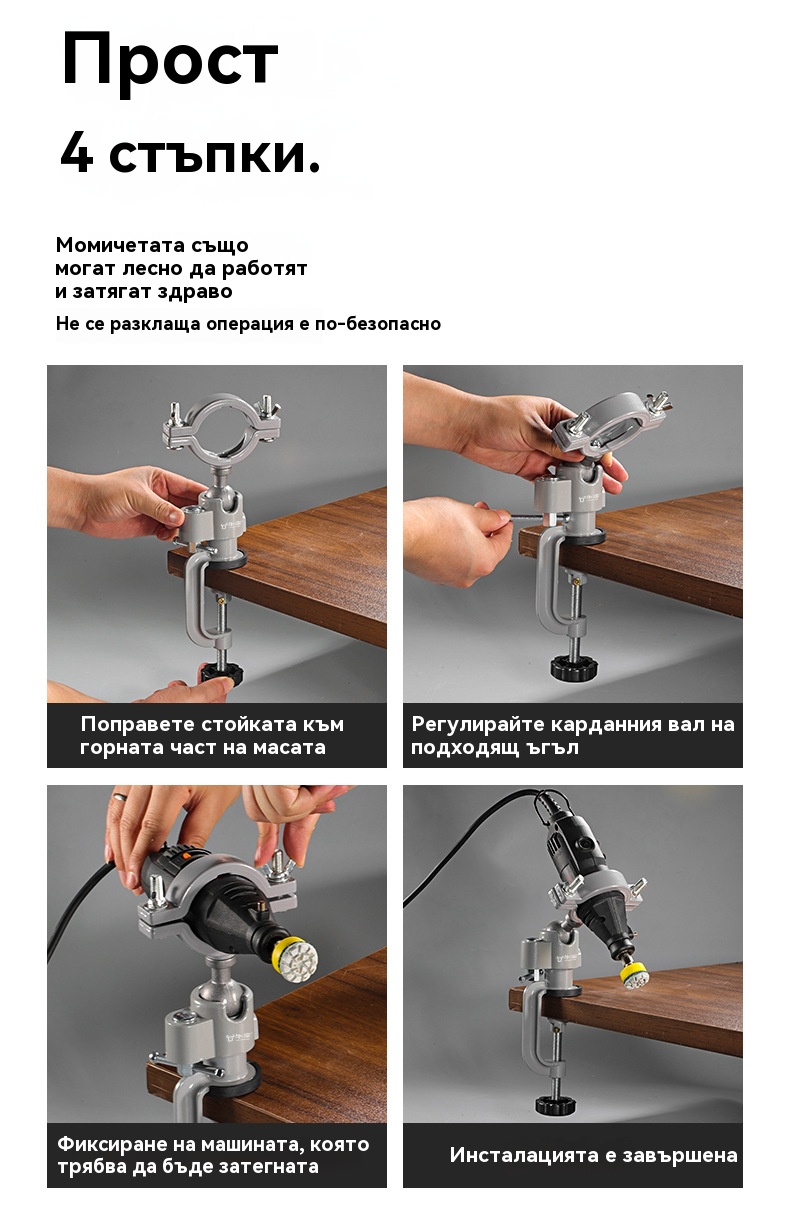 Прост
4 стъпки.

Момичетата също могат лесно да работят и затягат здраво

Не се разклаща операция е по-безопасно

Поправете стойката към горната част на масата

Регулирайте карданния вал на подходящ ъгъл

Фиксиране на машината, която трябва да бъде затегната

Инсталацията е завършена