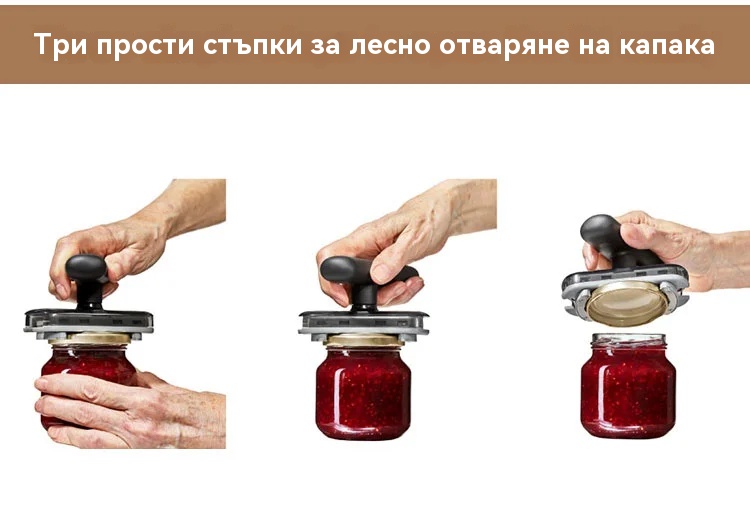 Три прости стъпки за лесно отваряне на капака