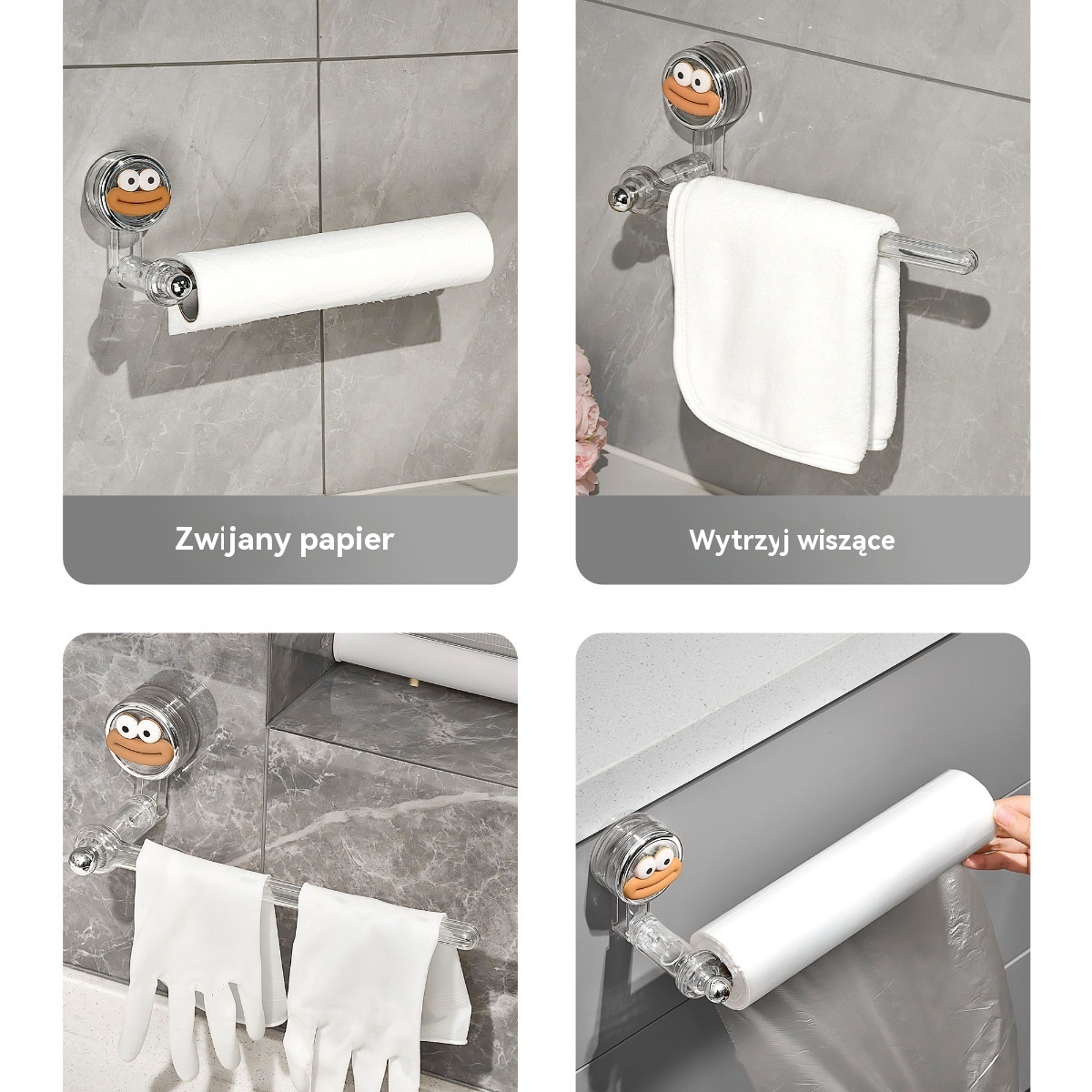 Zwijany papier

Wytrzyj wiszące