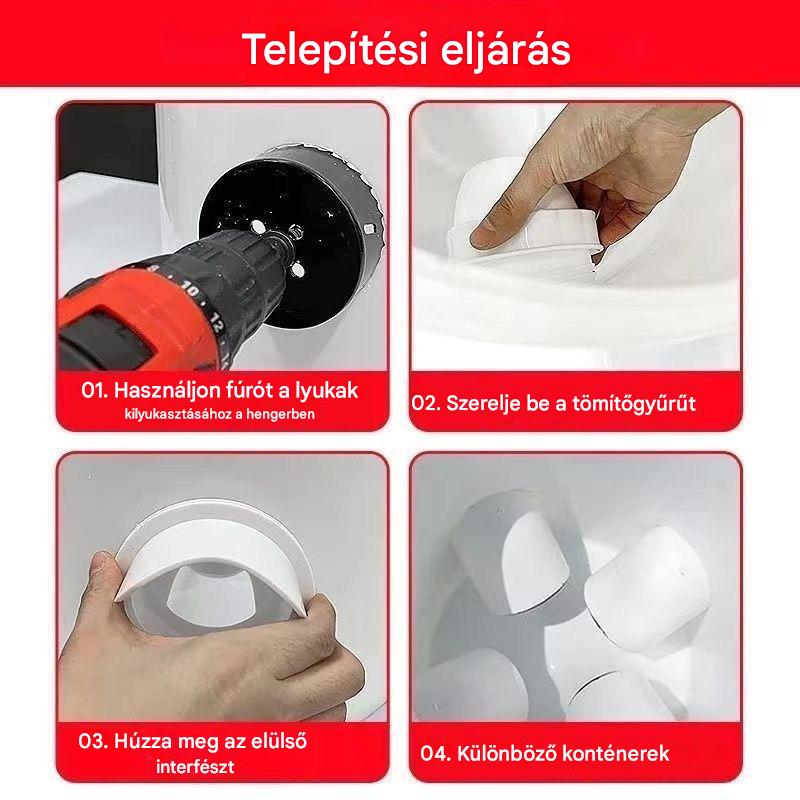 Telepítési eljárás

8 10 12

01. Használjon fúrót a lyukak kilyukasztásához a hengerben

02. Szerelje be a tömítőgyűrűt

03. Húzza meg az elülső interfészt

04. Különböző konténerek