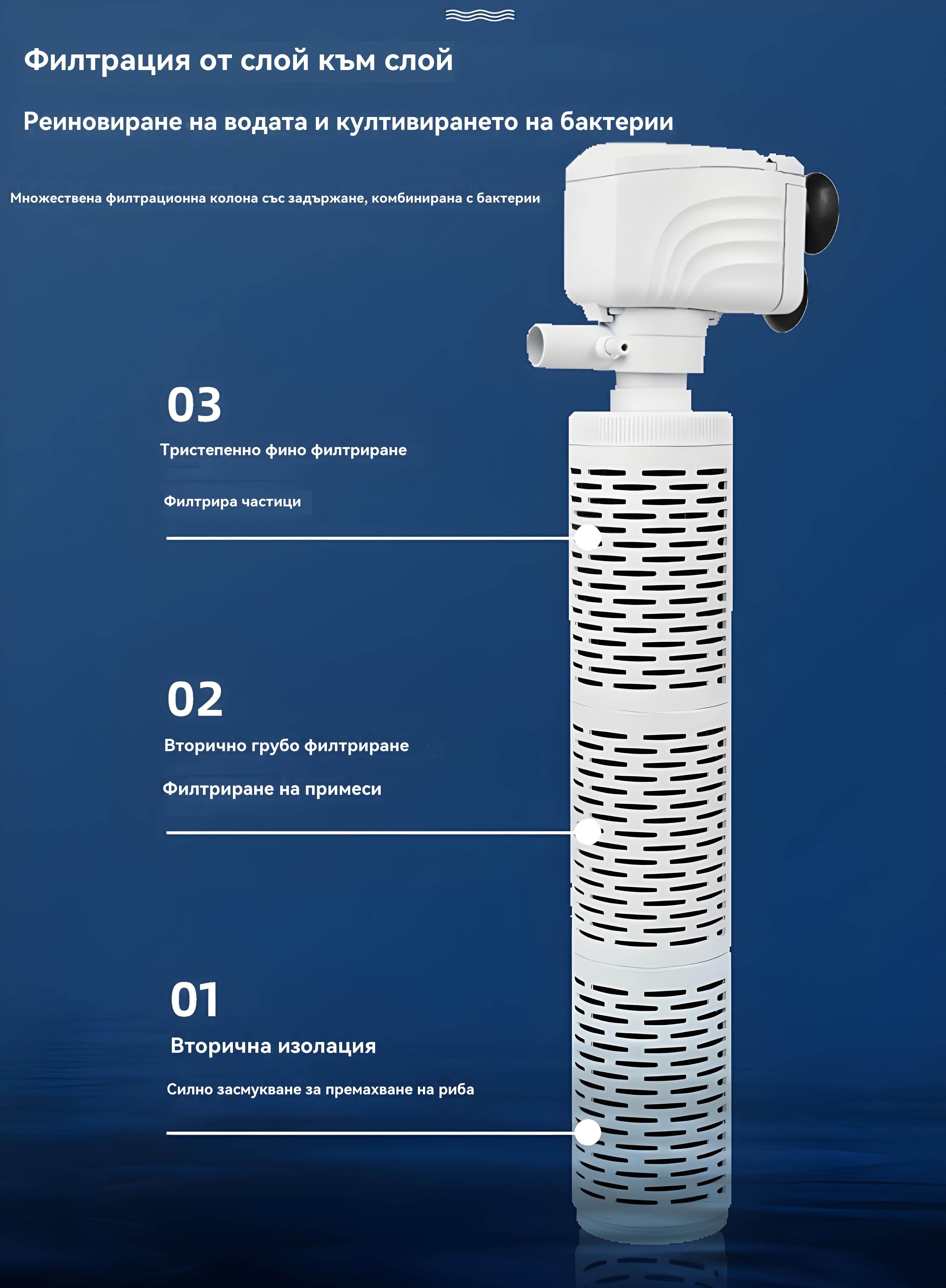 Филтрация от слой към слой

Реиновиране на водата и култивирането на бактерии

Множествена филтрационна колона със задържане, комбинирана с бактерии

03

Тристепенно фино филтриране

Филтрира частици

02

Вторично грубо филтриране

Филтриране на примеси

01

Вторична изолация

Силно засмукване за премахване на риба