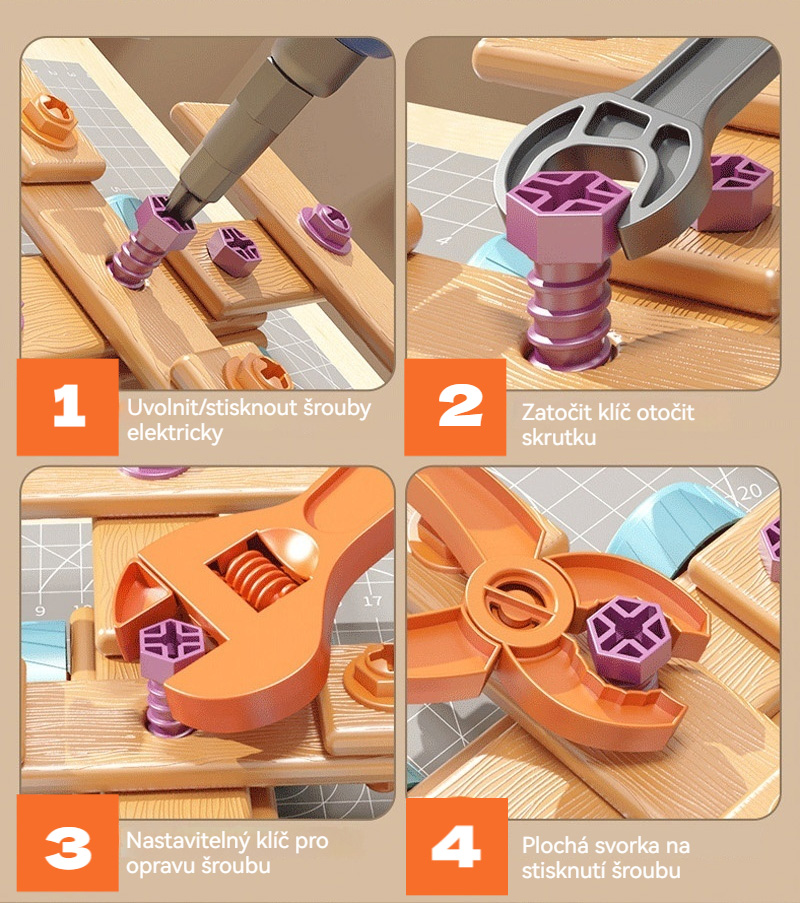 1
Uvolnit/stisknout šrouby elektricky

2
Zatočit klíč otočit skrutku

3
Nastavitelný klíč pro opravu šroubu

4
Plochá svorka na stisknutí šroubu