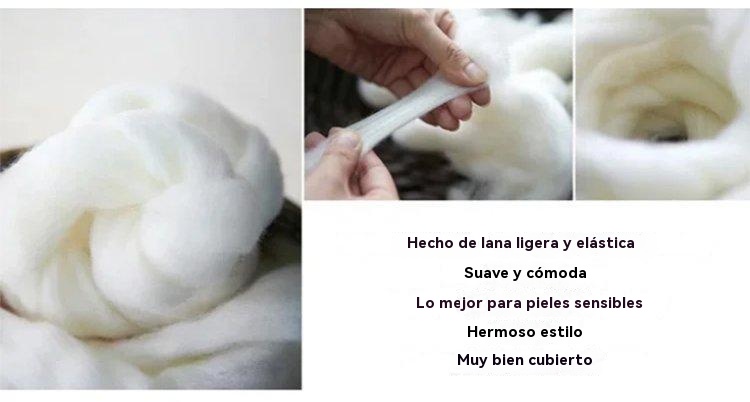 Hecho de lana ligera y elástica

Suave y cómoda

Lo mejor para pieles sensibles

Hermoso estilo

Muy bien cubierto