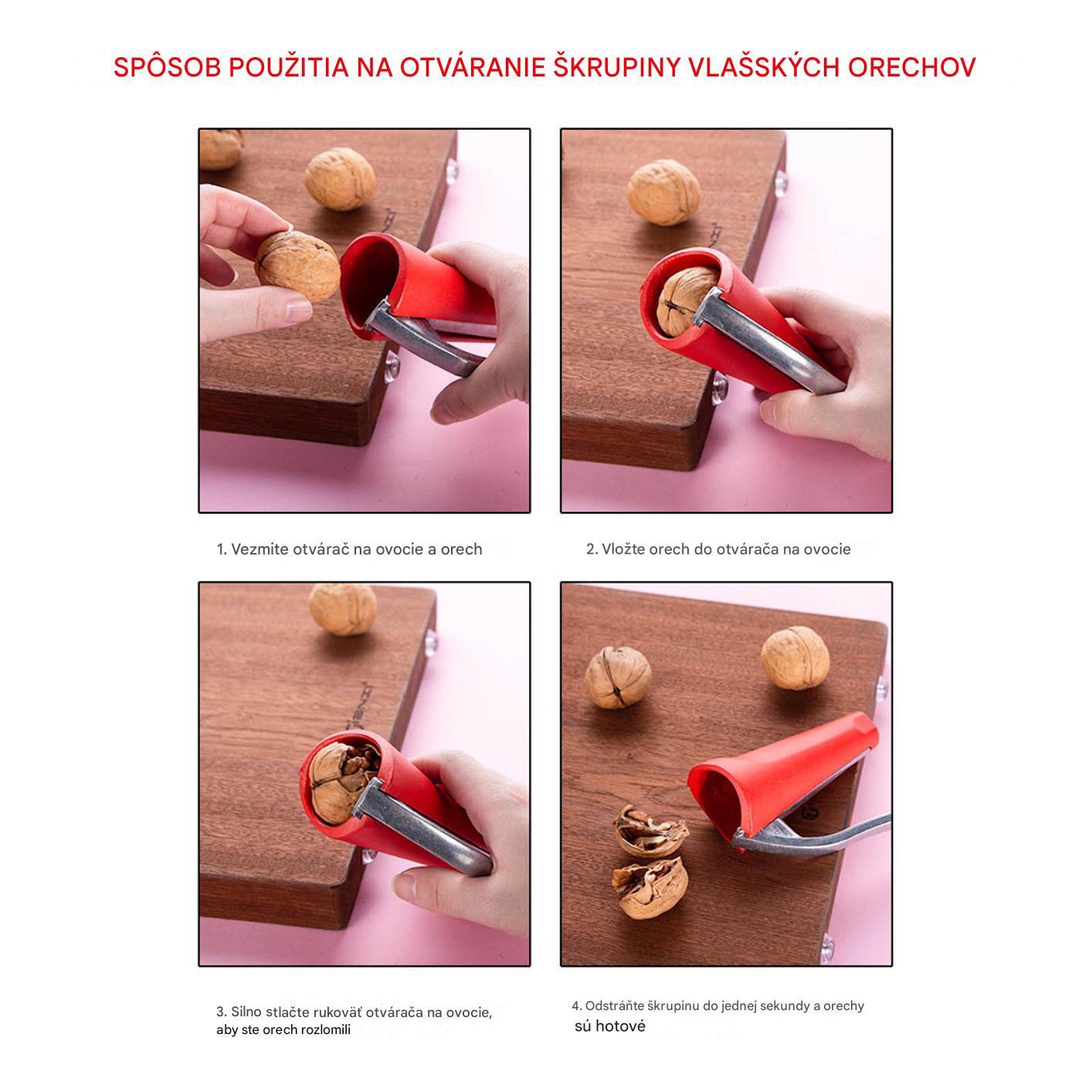 SPÔSOB POUŽITIA NA OTVÁRANIE ŠKRUPINY VLAŠSKÝCH ORECHOV

1. Vezmite otvárač na ovocie a orech

2. Vložte orech do otvárača na ovocie

3. Silno stlačte rukoväť otvárača na ovocie, aby ste orech rozlomili

4. Odstráňte škrupinu do jednej sekundy a orechy sú hotové