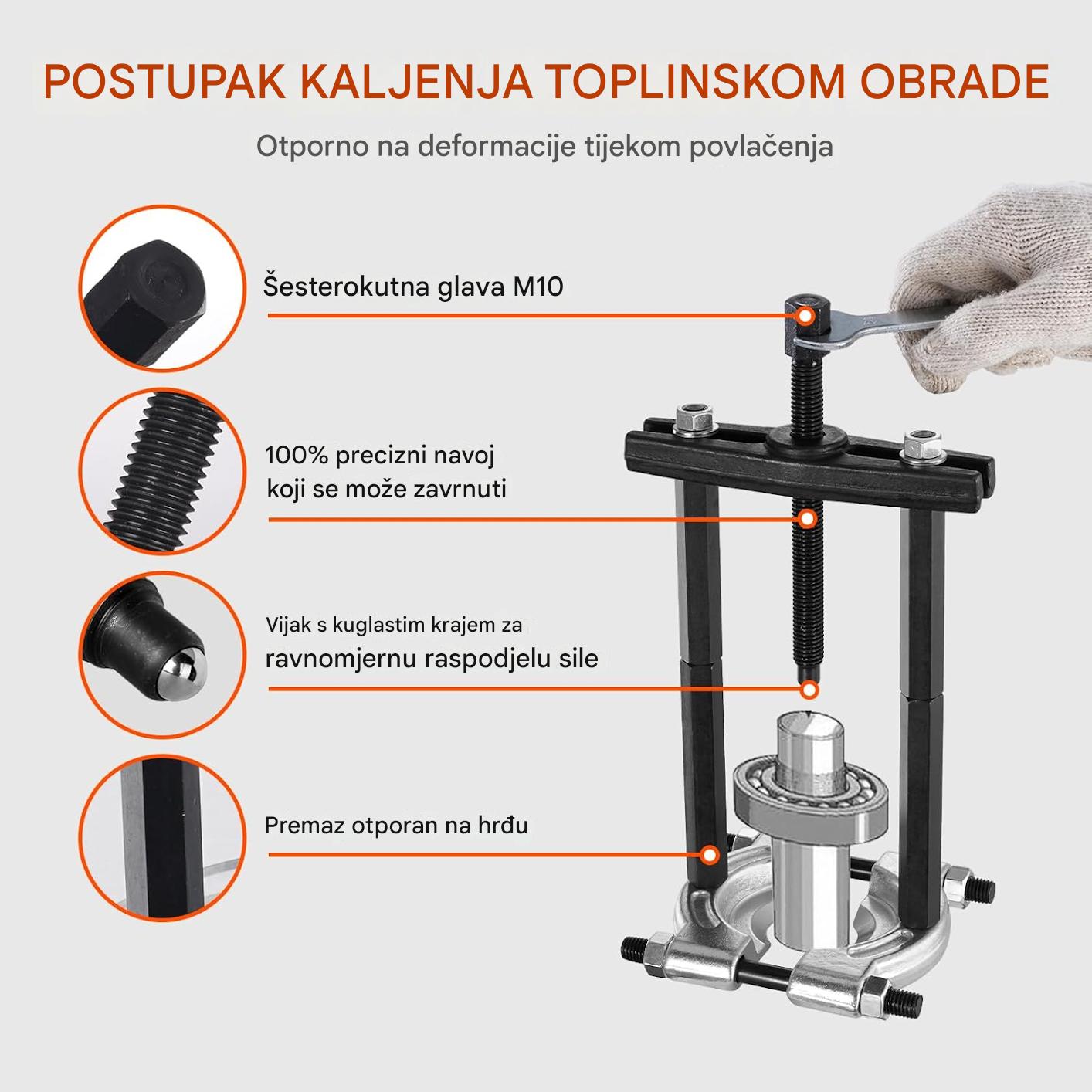 POSTUPAK KALJENJA TOPLINSKOM OBRADE

Otporno na deformacije tijekom povlačenja

Šesterokutna glava M10

100% precizni navoj koji se može zavrnuti

Vijak s kuglastim krajem za ravnomjernu raspodjelu sile

Premaz otporan na hrđu