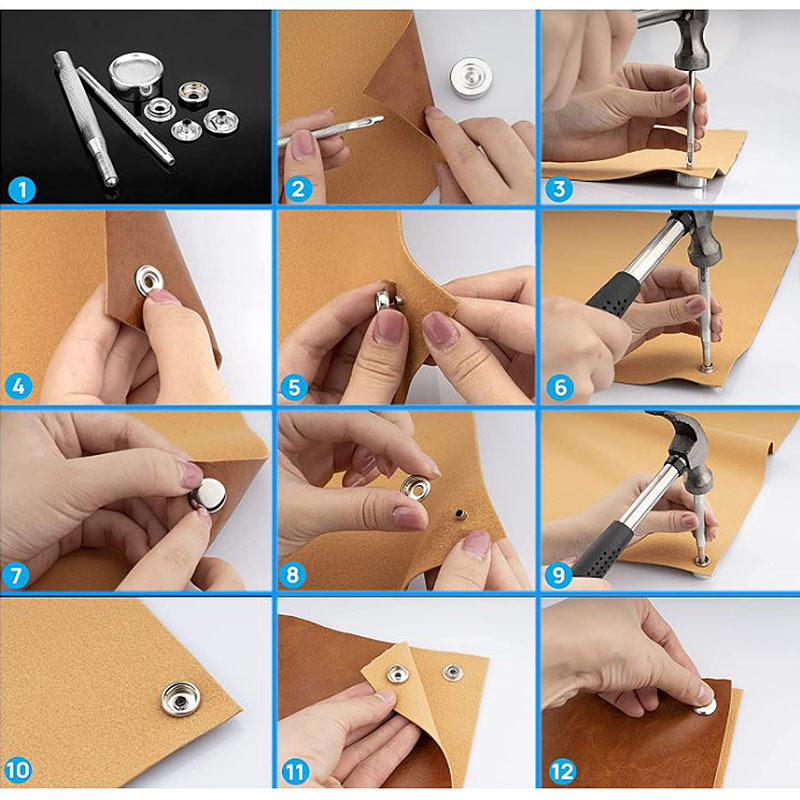 1
2
3
4
5
6
7
8
9
10
11
12