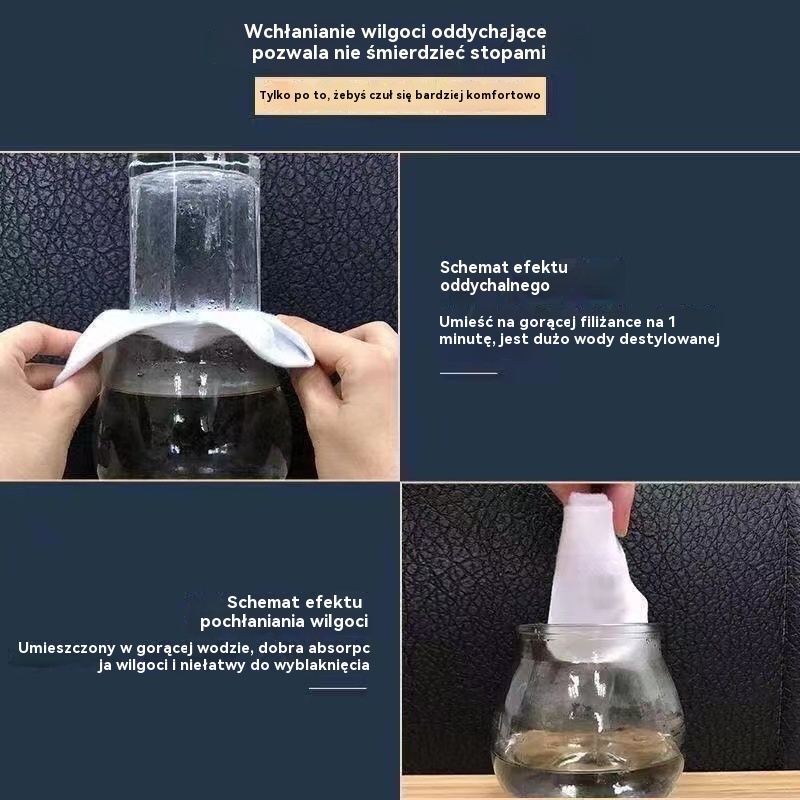 Wchłanianie wilgoci oddychające pozwala nie śmierdzieć stopami

Tylko po to, żebyś czuł się bardziej komfortowo

Schemat efektu oddychalnego

Umieść na gorącej filiżance na 1 minutę, jest dużo wody destylowanej

Schemat efektu pochłaniania wilgoci

Umieszczony w gorącej wodzie, dobra absorpc ja wilgoci i niełatwy do wyblaknięcia