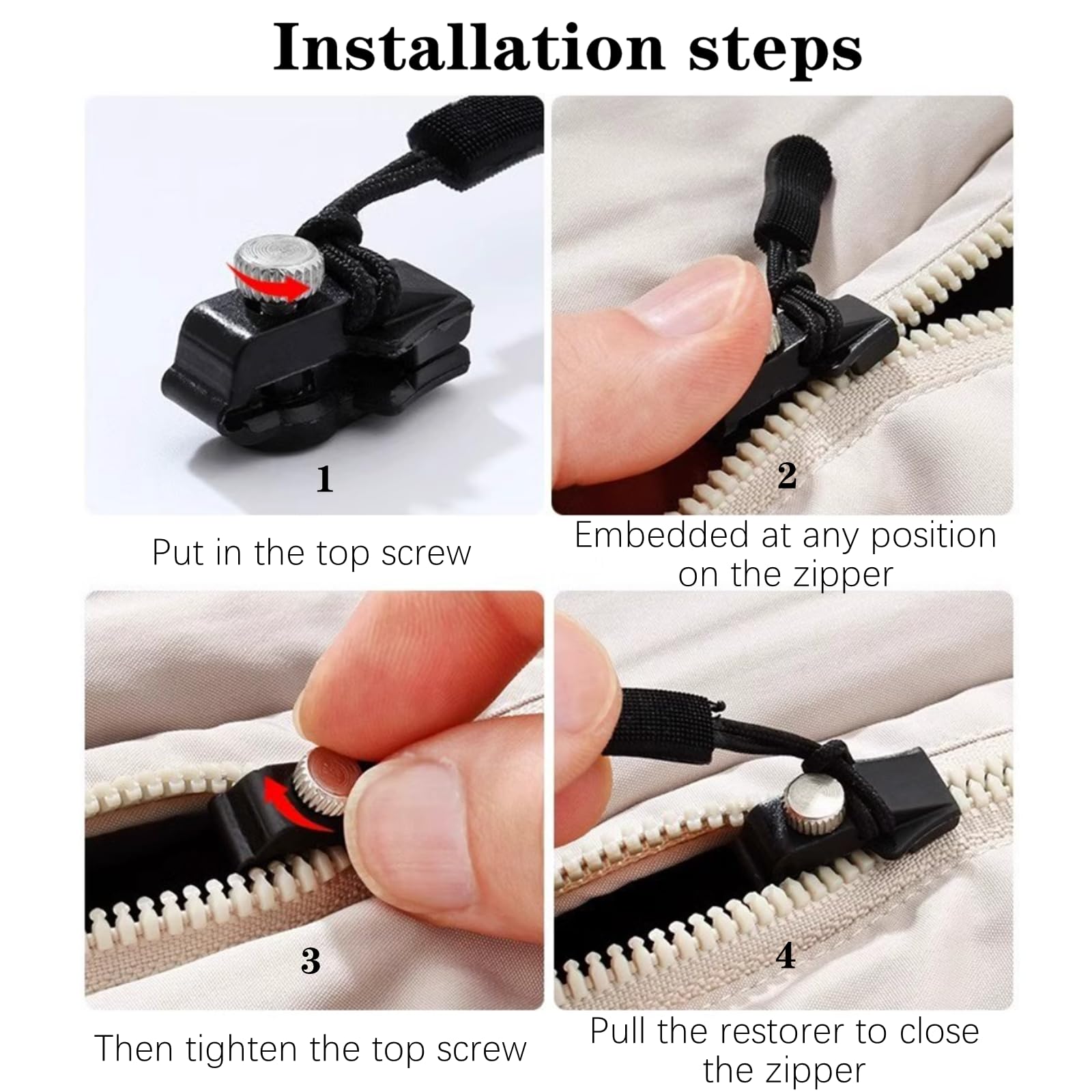 Installation steps

1

Put in the top screw

2

Embedded at any position on the zipper

3

Then tighten the top screw

4

Pull the restorer to close the zipper