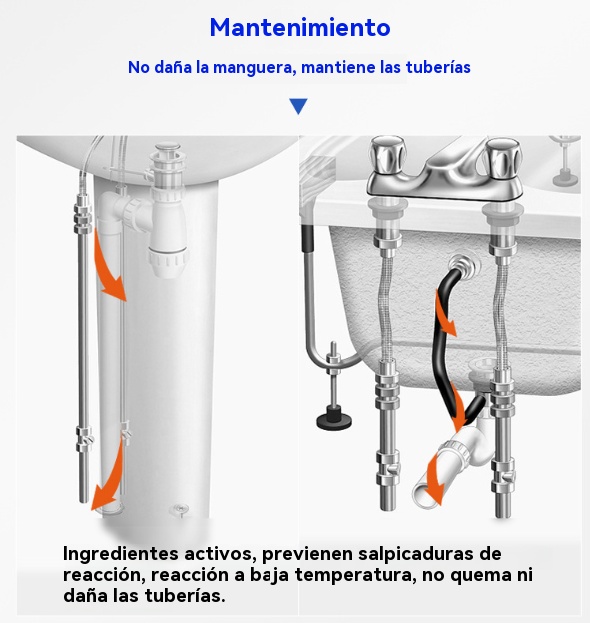 Mantenimiento

No daña la manguera, mantiene las tuberías

Ingredientes activos, previenen salpicaduras de reacción, reacción a baja temperatura, no quema ni daña las tuberías.