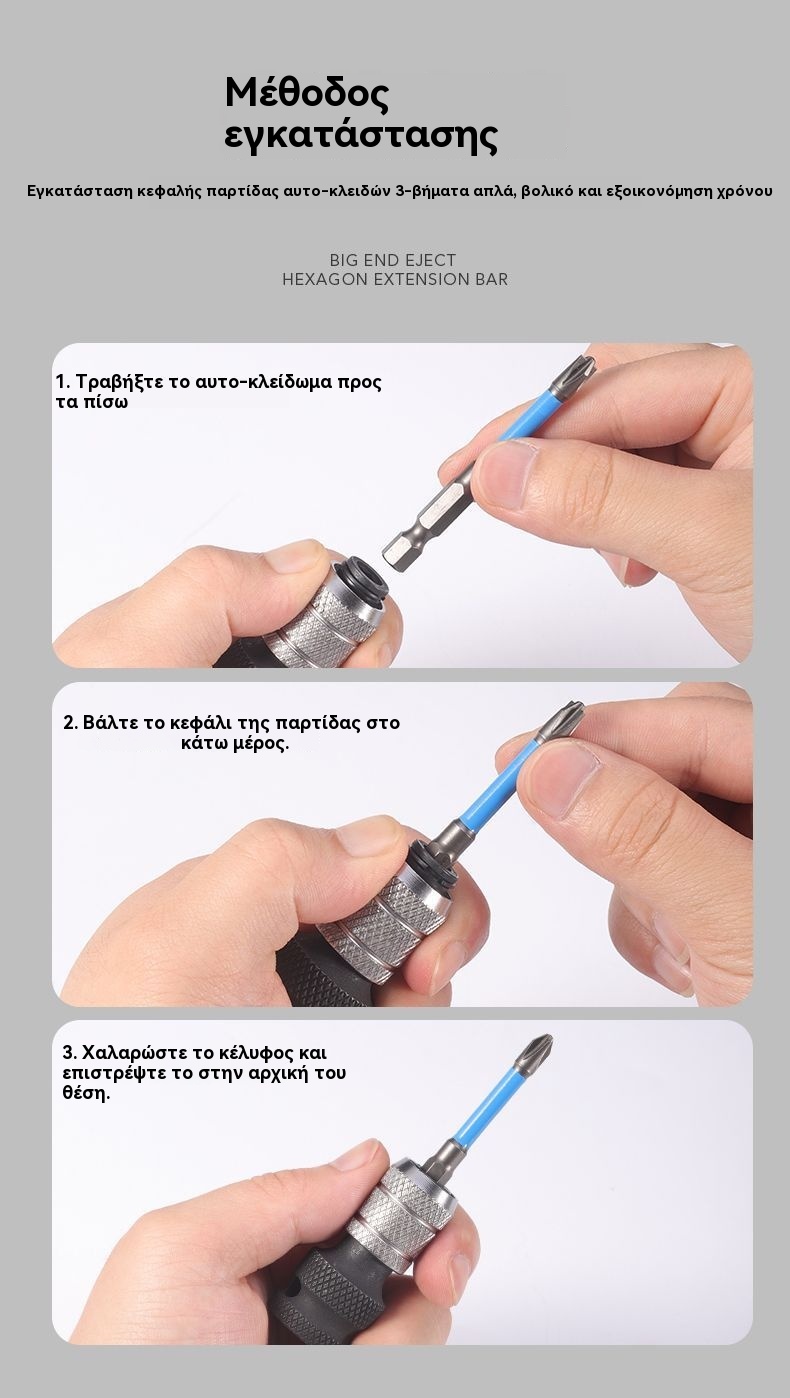 Μέθοδος εγκατάστασης

Εγκατάσταση κεφαλής παρτίδας αυτο-κλειδών 3-βήματα απλά, βολικό και εξοικονόμηση χρόνου

BIG END EJECT
HEXAGON EXTENSION BAR

1. Τραβήξτε το αυτο-κλείδωμα προς τα πίσω

2. Βάλτε το κεφάλι της παρτίδας στο κάτω μέρος.

3. Χαλαρώστε το κέλυφος και επιστρέψτε το στην αρχική του θέση.