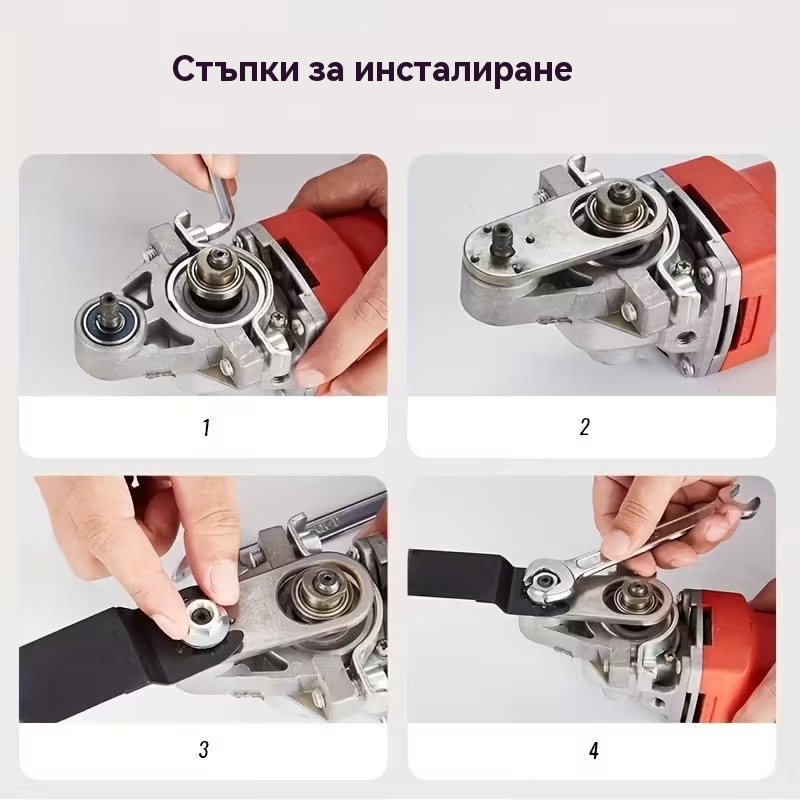 Стъпки за инсталиране

1

2

3

4