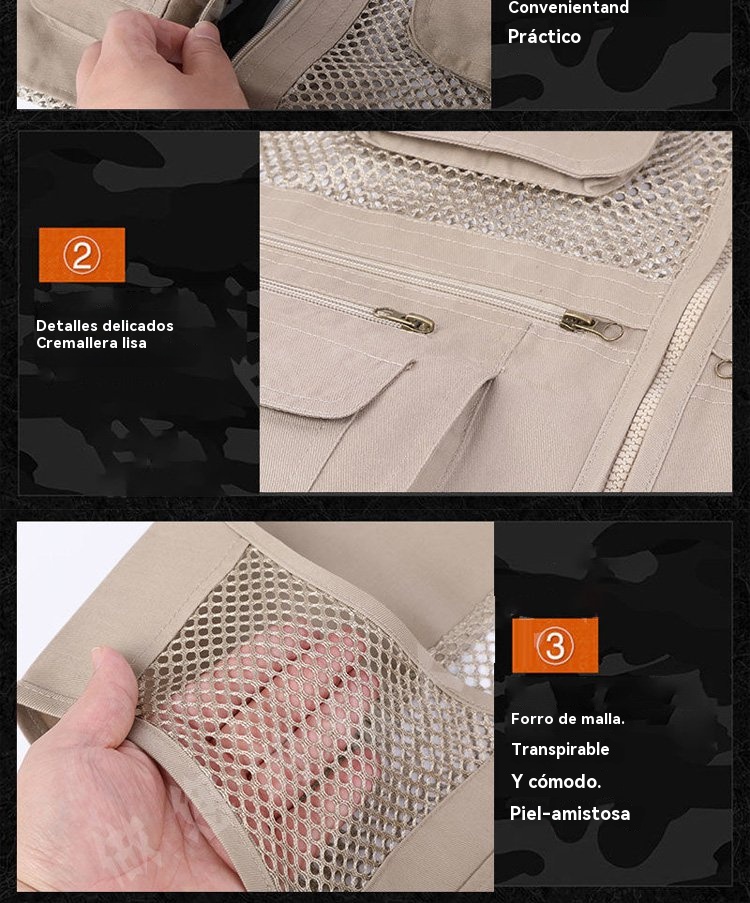 Convenientand
Práctico

②

Detalles delicados
Cremallera lisa

③

Forro de malla.
Transpirable
Y cómodo.
Piel-amistosa