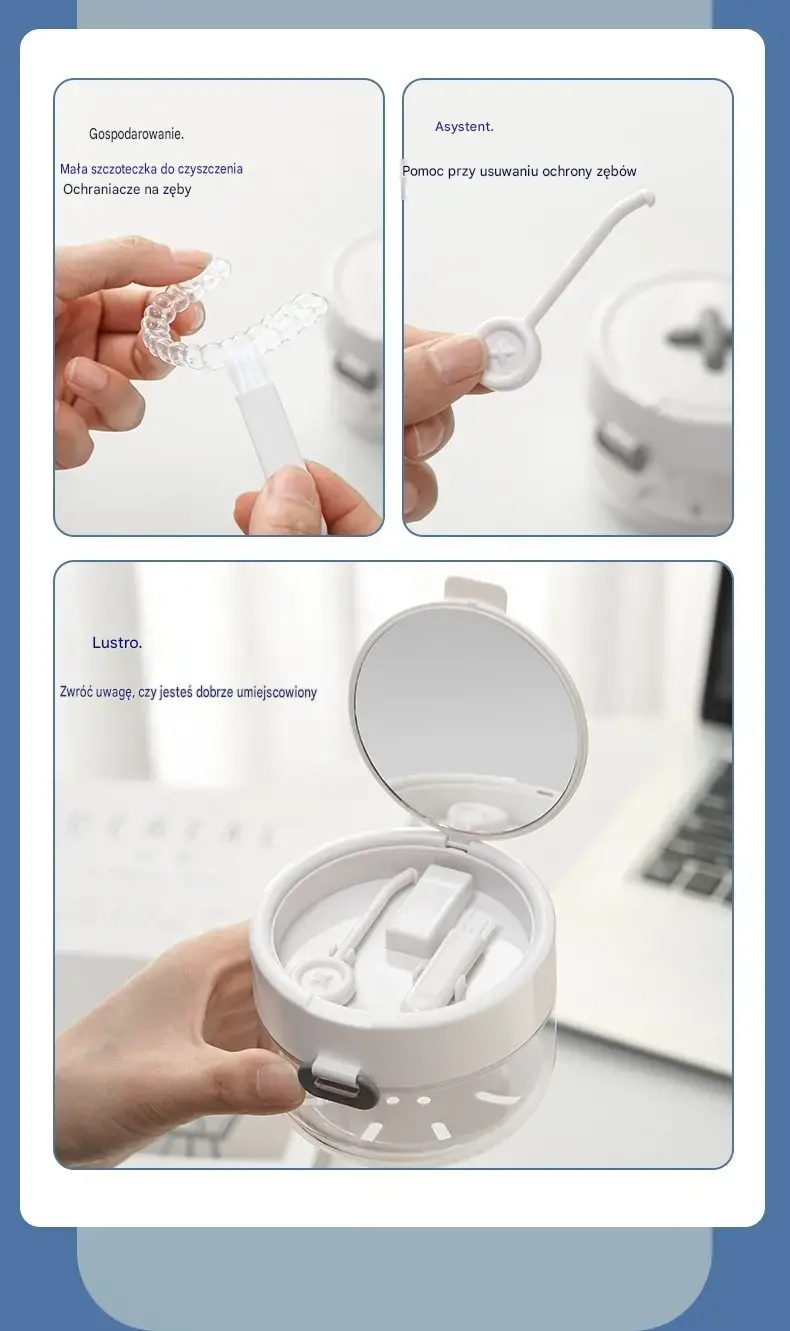 Gospodarowanie.

Mała szczoteczka do czyszczenia
Ochraniacze na zęby

Asystent.

Pomoc przy usuwaniu ochrony zębów

Lustro.

Zwróć uwagę, czy jesteś dobrze umiejscowiony