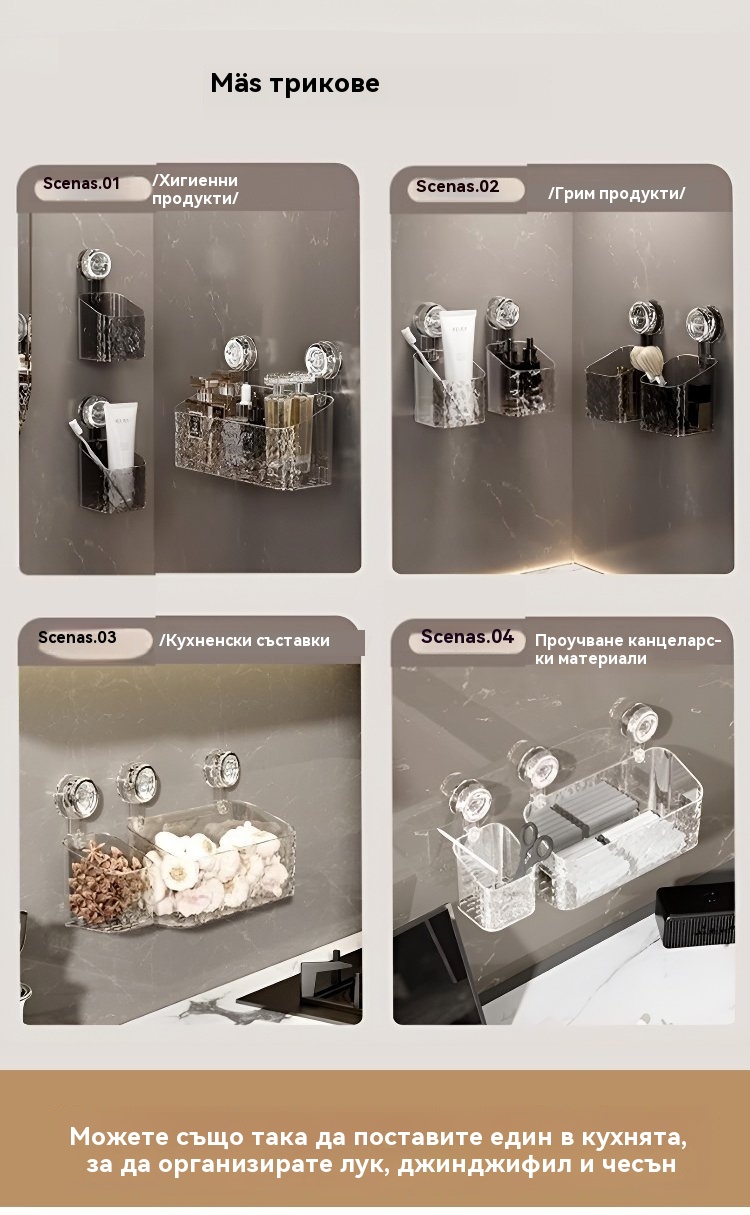 Mäs трикове

Scenas.01 /Хигиенни продукти/

Scenas.02 /Грим продукти/

Scenas.03 /Кухненски съставки

Scenas.04 Проучване канцеларски материали

Можете също така да поставите един в кухнята, за да организирате лук, джинджифил и чесън