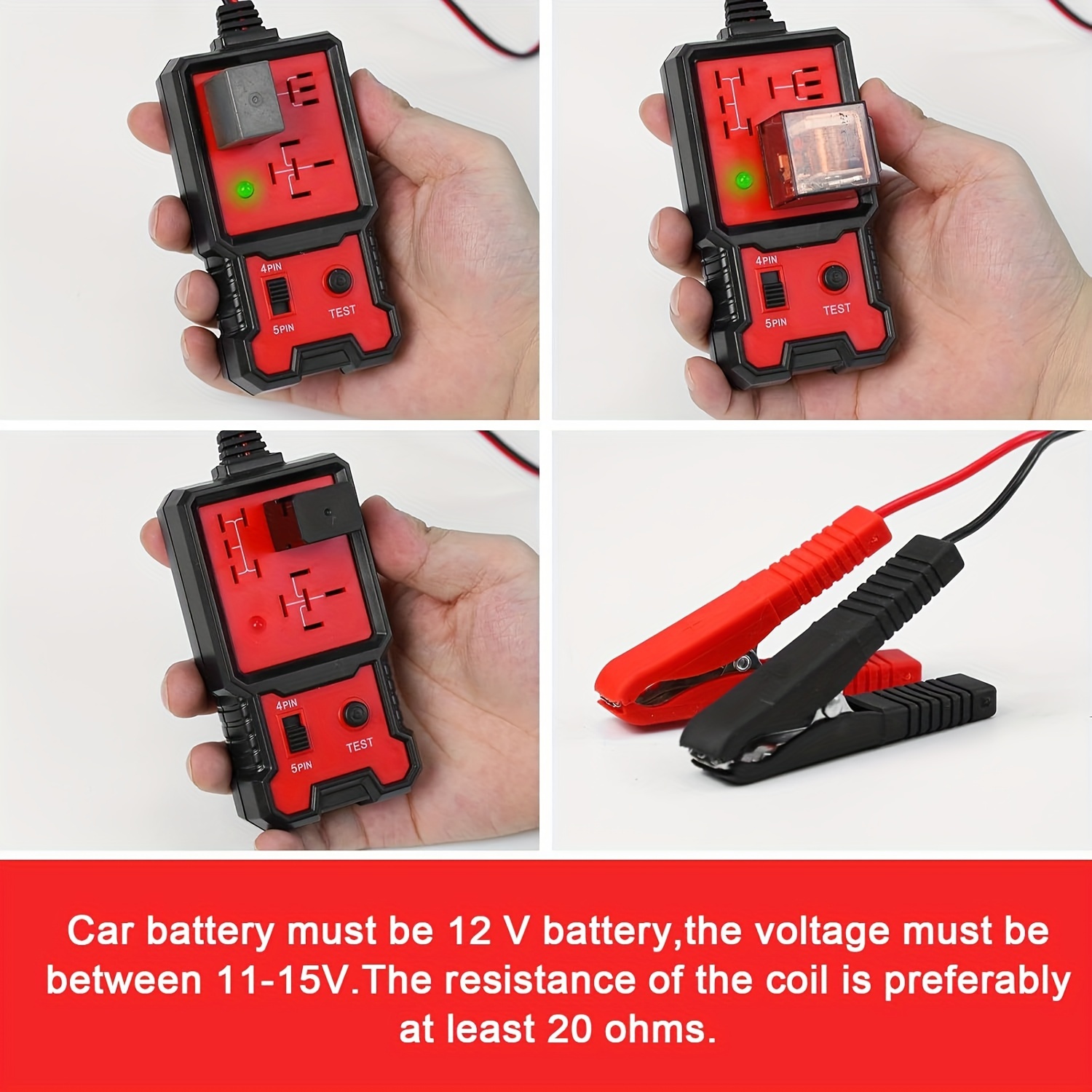 4PIN
5PIN
TEST

4PIN
5PIN
TEST

4PIN
5PIN
TEST

Car battery must be 12 V battery,the voltage must be between 11-15V.The resistance of the coil is preferably at least 20 ohms.