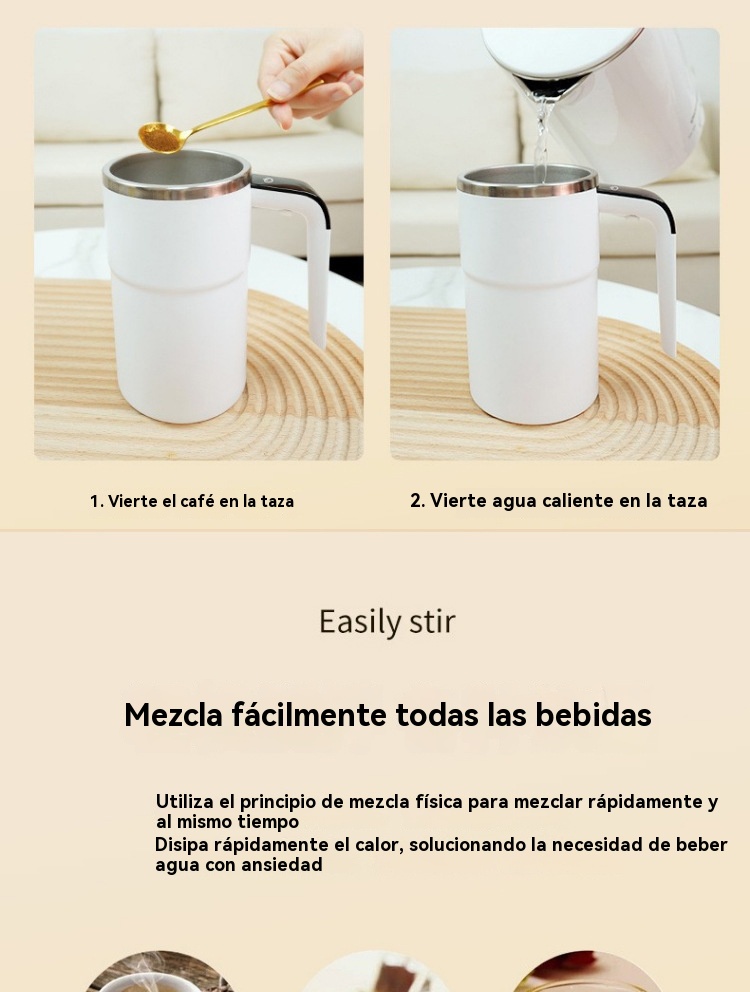 1. Vierte el café en la taza

2. Vierte agua caliente en la taza

Easily stir

Mezcla fácilmente todas las bebidas

Utiliza el principio de mezcla física para mezclar rápidamente y al mismo tiempo
Disipa rápidamente el calor, solucionando la necesidad de beber agua con ansiedad