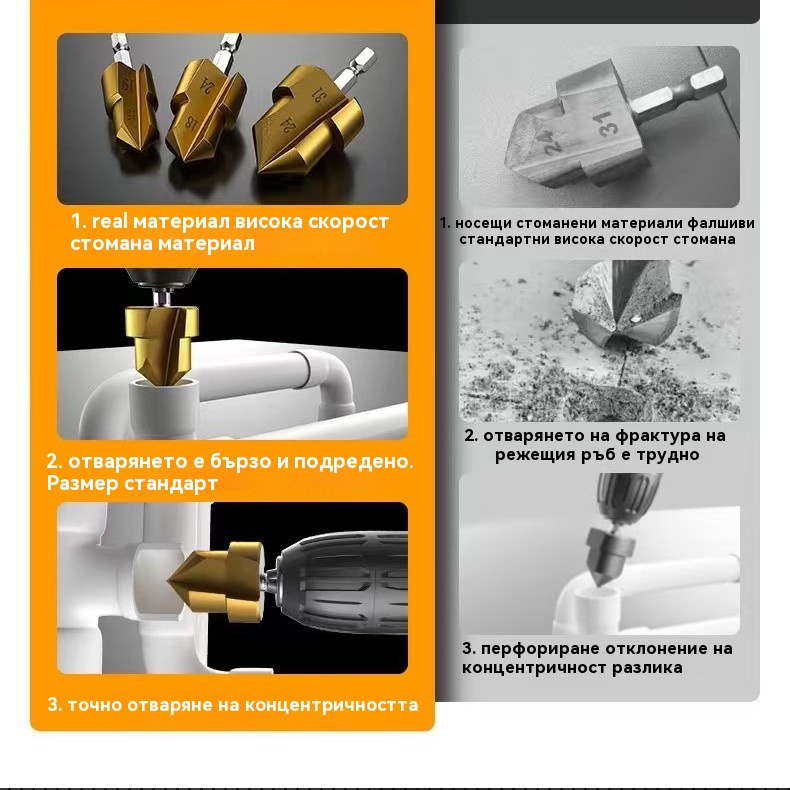 24
18
31
24

1. real материал висока скорост стомана материал

2. отварянето е бързо и подредено. Размер стандарт

3. точно отваряне на концентричността

24
31

1. носещи стоманени материали фалшиви стандартни висока скорост стомана

2. отварянето на фрактура на режещия ръб е трудно

3. перфориране отклонение на концентричност разлика