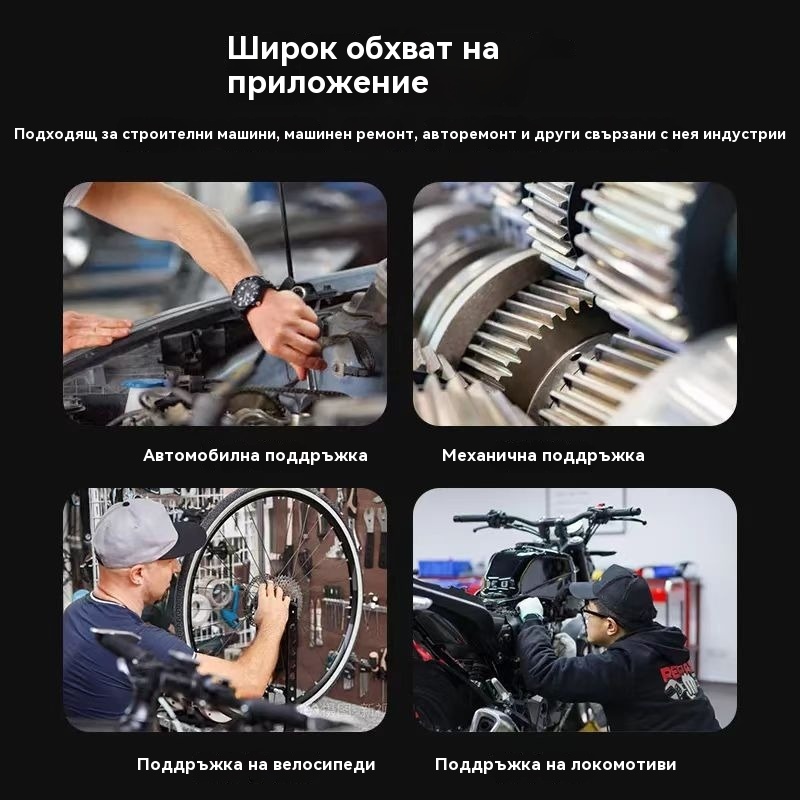 Широк обхват на приложение

Подходящ за строителни машини, машинен ремонт, авторемонт и други свързани с нея индустрии

Автомобилна поддръжка

Механична поддръжка

Поддръжка на велосипеди

Поддръжка на локомотиви