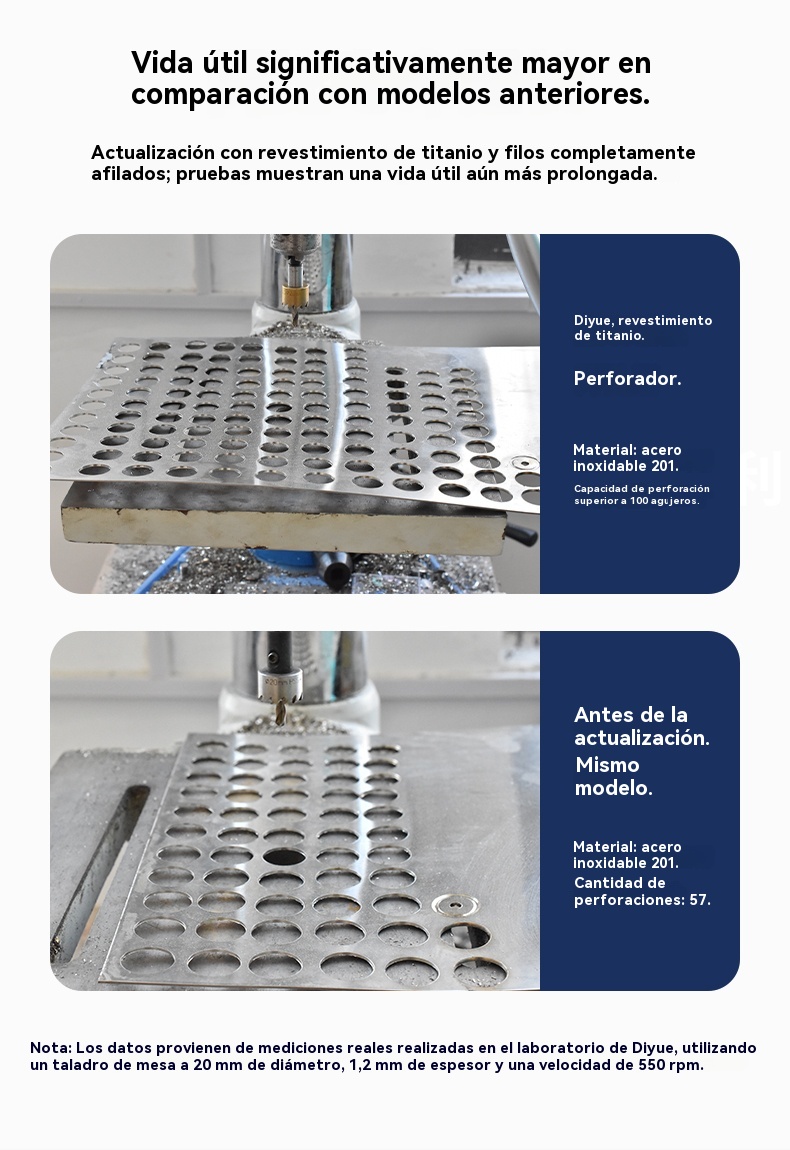 Vida útil significativamente mayor en comparación con modelos anteriores.

Actualización con revestimiento de titanio y filos completamente afilados; pruebas muestran una vida útil aún más prolongada.

Diyue, revestimiento de titanio.

Perforador.

Material: acero inoxidable 201.

Capacidad de perforación superior a 100 agujeros.

Antes de la actualización.

Mismo modelo.

Material: acero inoxidable 201.

Cantidad de perforaciones: 57.

Nota: Los datos provienen de mediciones reales realizadas en el laboratorio de Diyue, utilizando un taladro de mesa a 20 mm de diámetro, 1,2 mm de espesor y una velocidad de 550 rpm.