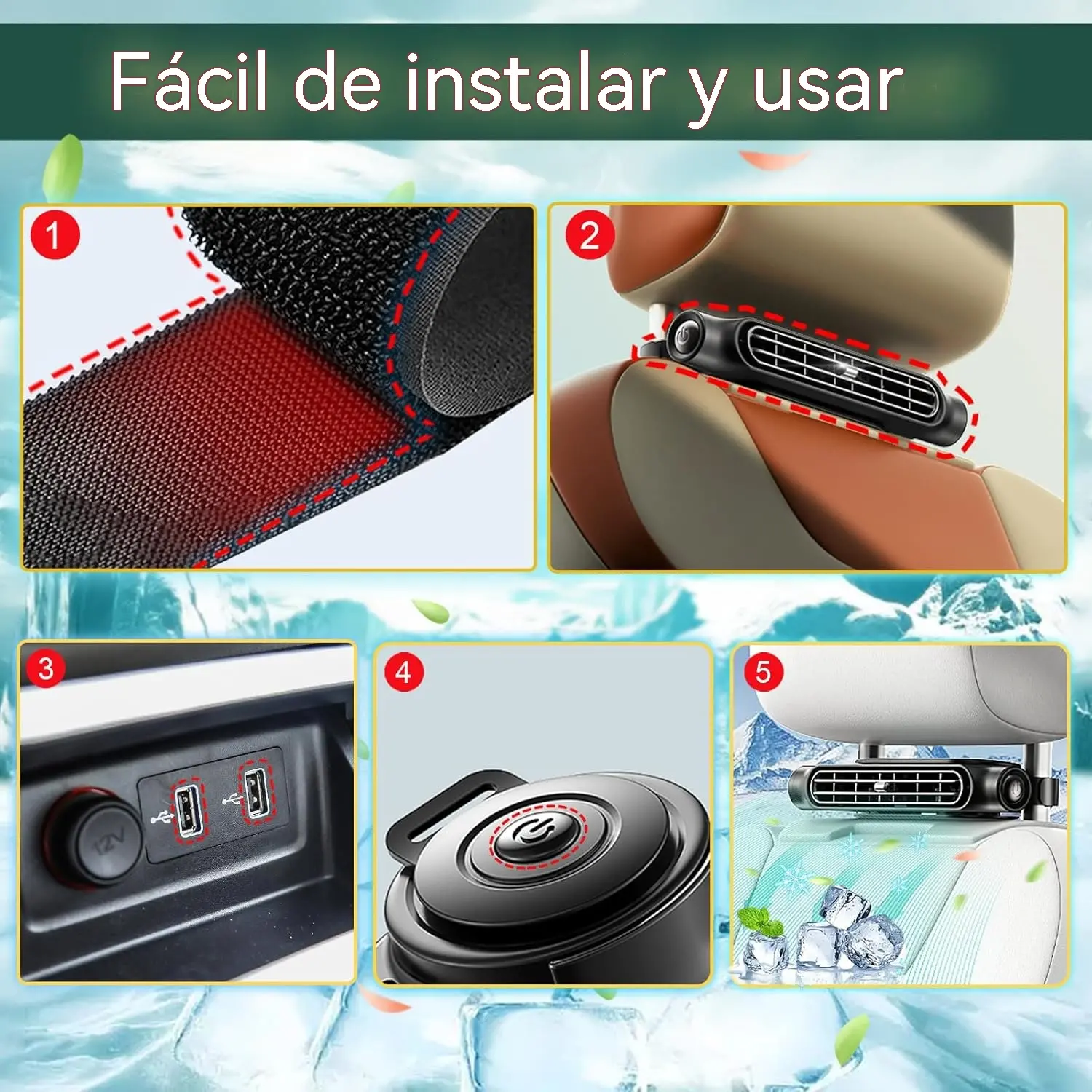 Fácil de instalar y usar

1

2

3

12V

4

5