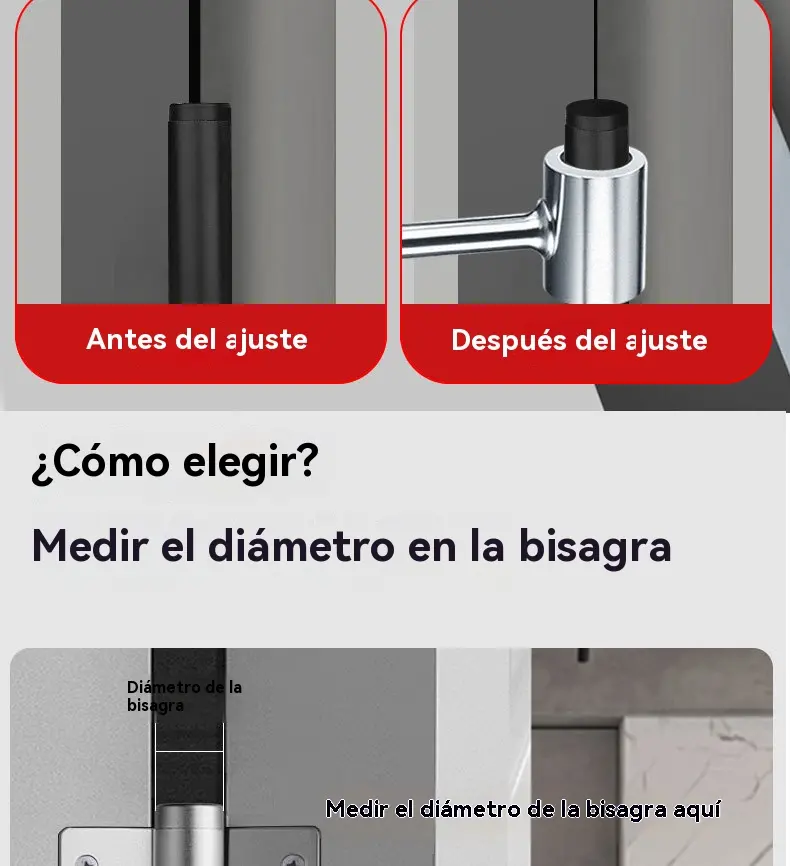 Antes del ajuste

Después del ajuste

¿Cómo elegir?

Medir el diámetro en la bisagra

Diámetro de la bisagra

Medir el diámetro de la bisagra aquí