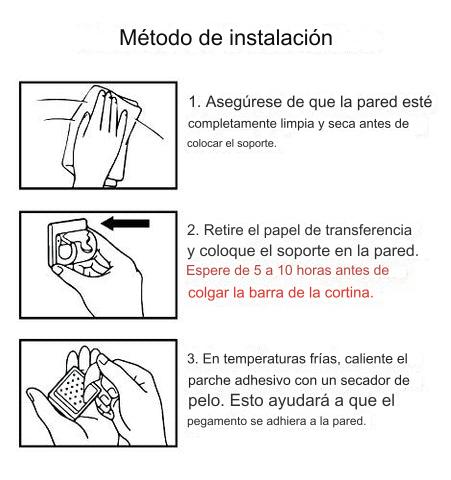 Método de instalación

1. Asegúrese de que la pared esté completamente limpia y seca antes de colocar el soporte.

2. Retire el papel de transferencia y coloque el soporte en la pared. Espere de 5 a 10 horas antes de colgar la barra de la cortina.

3. En temperaturas frías, caliente el parche adhesivo con un secador de pelo. Esto ayudará a que el pegamento se adhiera a la pared.