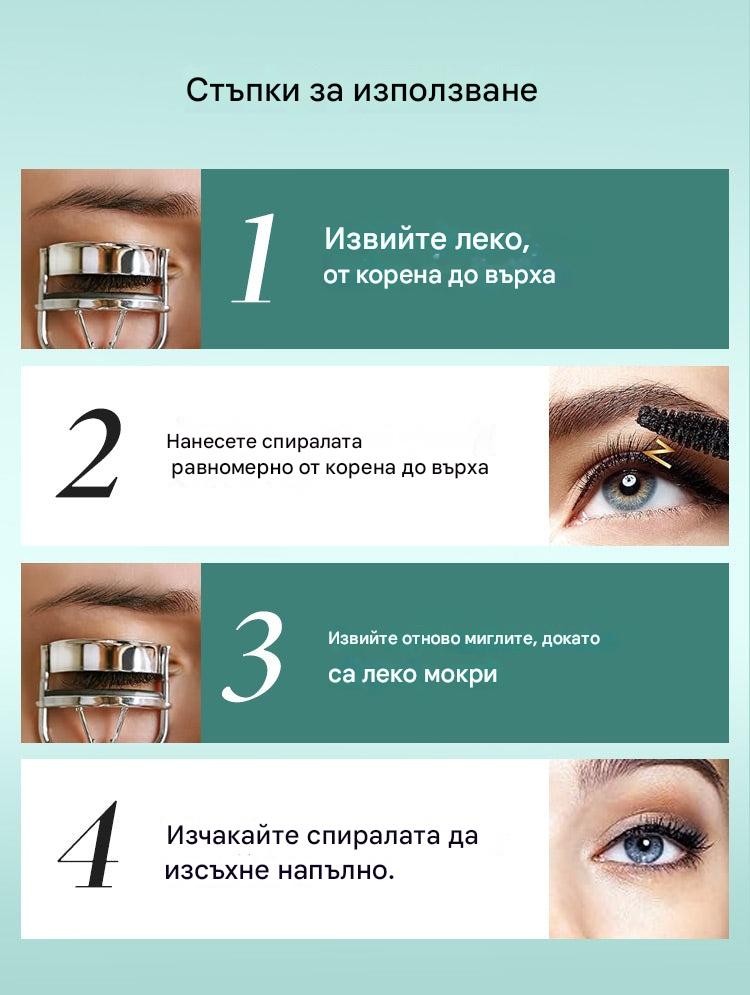 Стъпки за използване

1 Извийте леко, от корена до върха

2 Нанесете спиралата равномерно от корена до върха

3 Извийте отново миглите, докато са леко мокри

4 Изчакайте спиралата да изсъхне напълно.