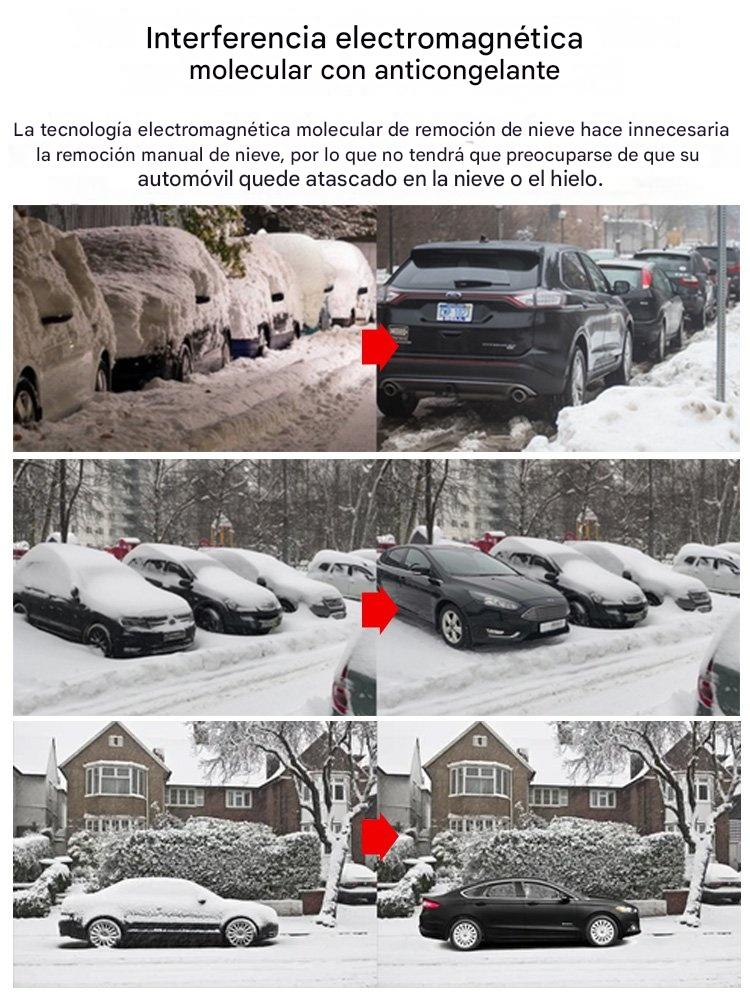 Interferencia electromagnética molecular con anticongelante

La tecnología electromagnética molecular de remoción de nieve hace innecesaria la remoción manual de nieve, por lo que no tendrá que preocuparse de que su automóvil quede atascado en la nieve o el hielo.