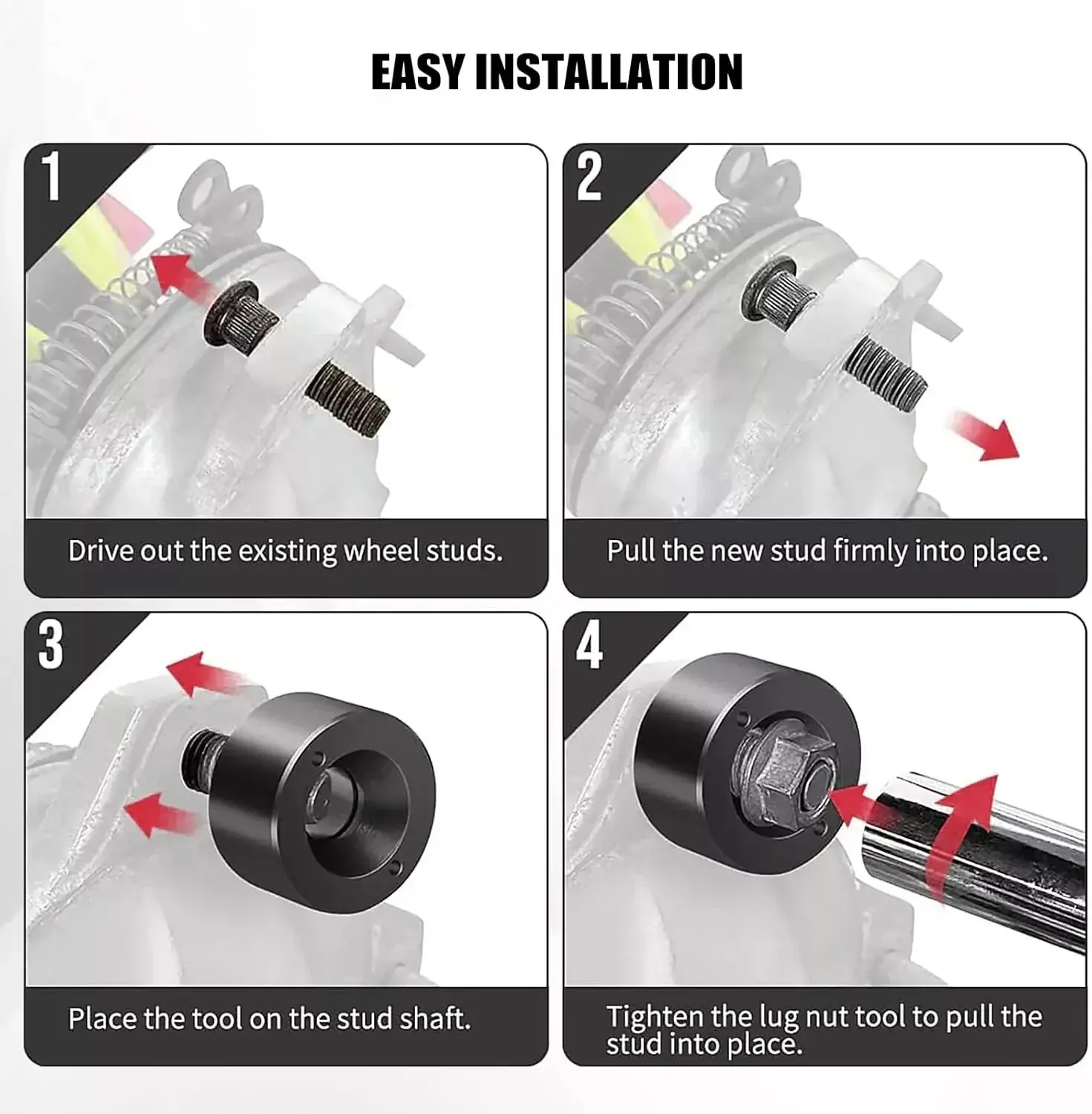 EASY INSTALLATION

1

Drive out the existing wheel studs.

2

Pull the new stud firmly into place.

3

Place the tool on the stud shaft.

4

Tighten the lug nut tool to pull the stud into place.