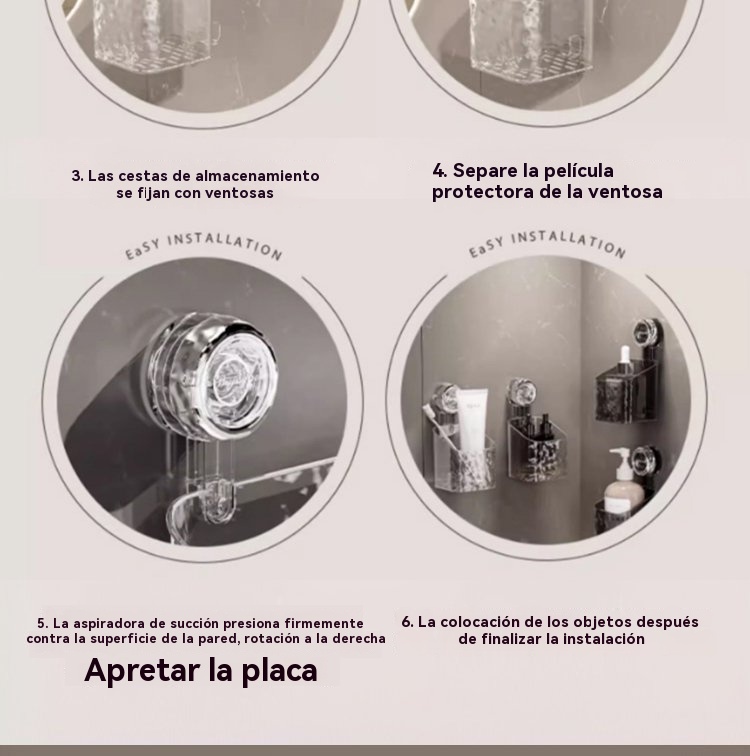 3. Las cestas de almacenamiento se fijan con ventosas

4. Separe la película protectora de la ventosa

EaSY INSTALLATION

EaSY INSTALLATION

5. La aspiradora de succión presiona firmemente contra la superficie de la pared, rotación a la derecha

Apretar la placa

6. La colocación de los objetos después de finalizar la instalación