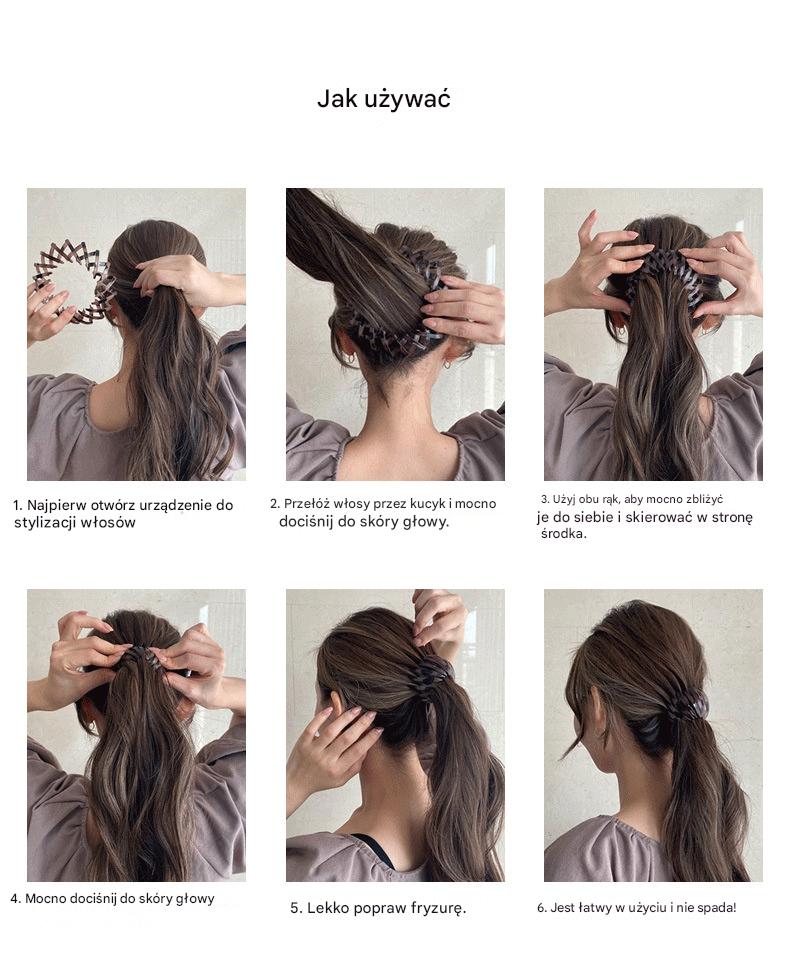 Jak używać

1. Najpierw otwórz urządzenie do stylizacji włosów

2. Przełóż włosy przez kucyk i mocno dociśnij do skóry głowy.

3. Użyj obu rąk, aby mocno zbliżyć je do siebie i skierować w stronę środka.

4. Mocno dociśnij do skóry głowy

5. Lekko popraw fryzurę.

6. Jest łatwy w użyciu i nie spada!