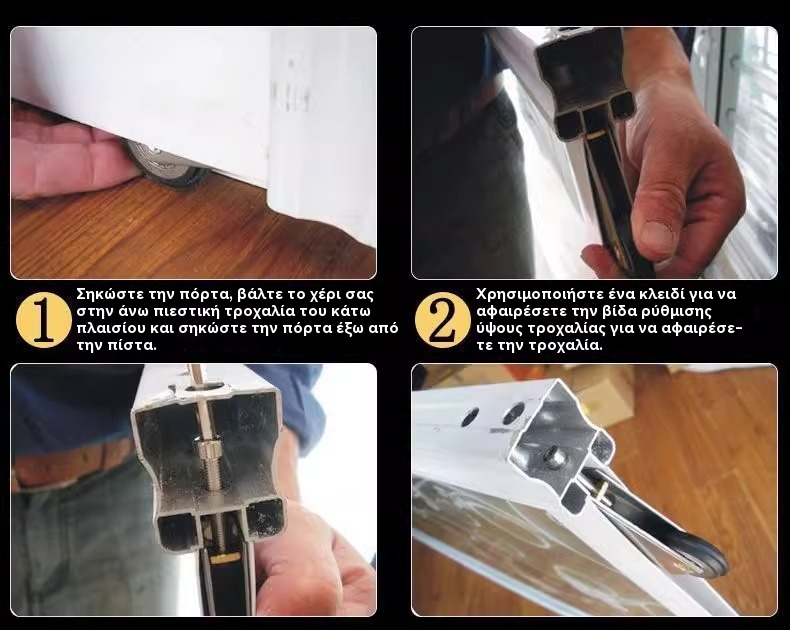 1 Σηκώστε την πόρτα, βάλτε το χέρι σας στην άνω πιεστική τροχαλία του κάτω πλαισίου και σηκώστε την πόρτα έξω από την πίστα.

2 Χρησιμοποιήστε ένα κλειδί για να αφαιρέσετε την βίδα ρύθμισης ύψους τροχαλίας για να αφαιρέσετε την τροχαλία.