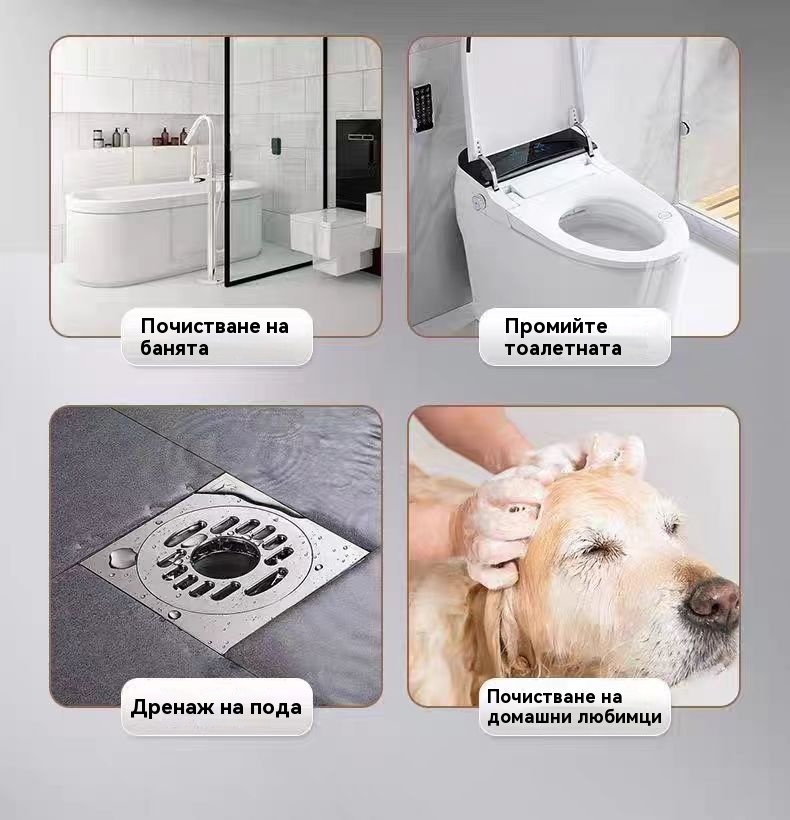 Почистване на банята

Промийте тоалетната

Дренаж на пода

Почистване на домашни любимци