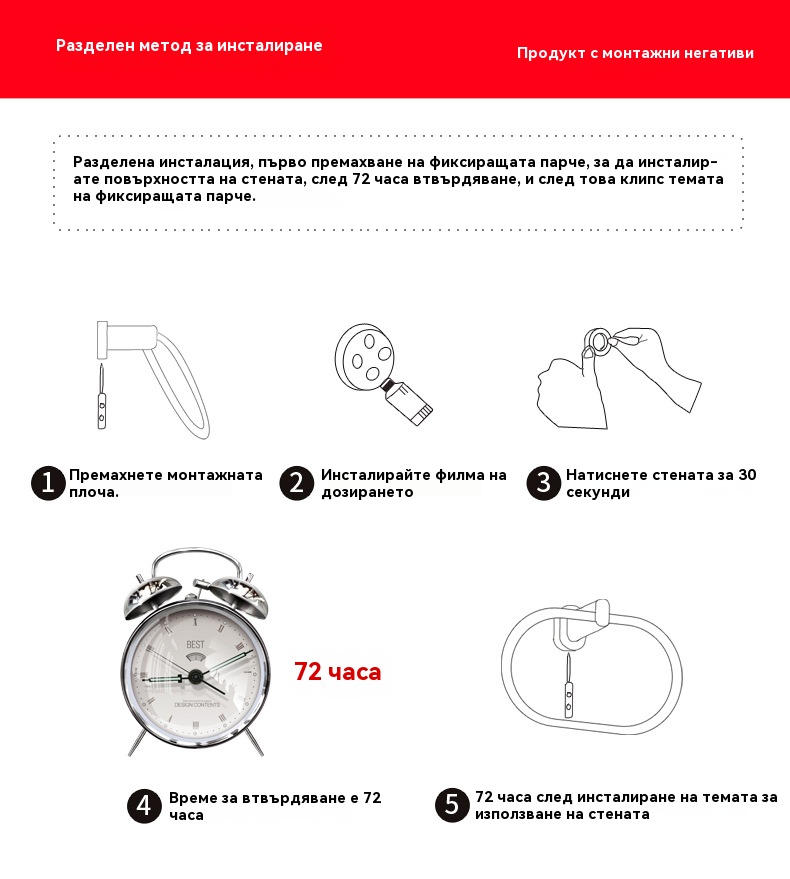 Разделен метод за инсталиране

Продукт с монтажни негативи

Разделена инсталация, първо премахване на фиксиращата парче, за да инсталирате повърхността на стената, след 72 часа втвърдяване, и след това клипс темата на фиксиращата парче.

1 Премахнете монтажната плоча.

2 Инсталирайте филма на дозирането

3 Натиснете стената за 30 секунди

BEST

DESIGN CONTENTS

72 часа

4 Време за втвърдяване е 72 часа

5 72 часа след инсталиране на темата за използване на стената