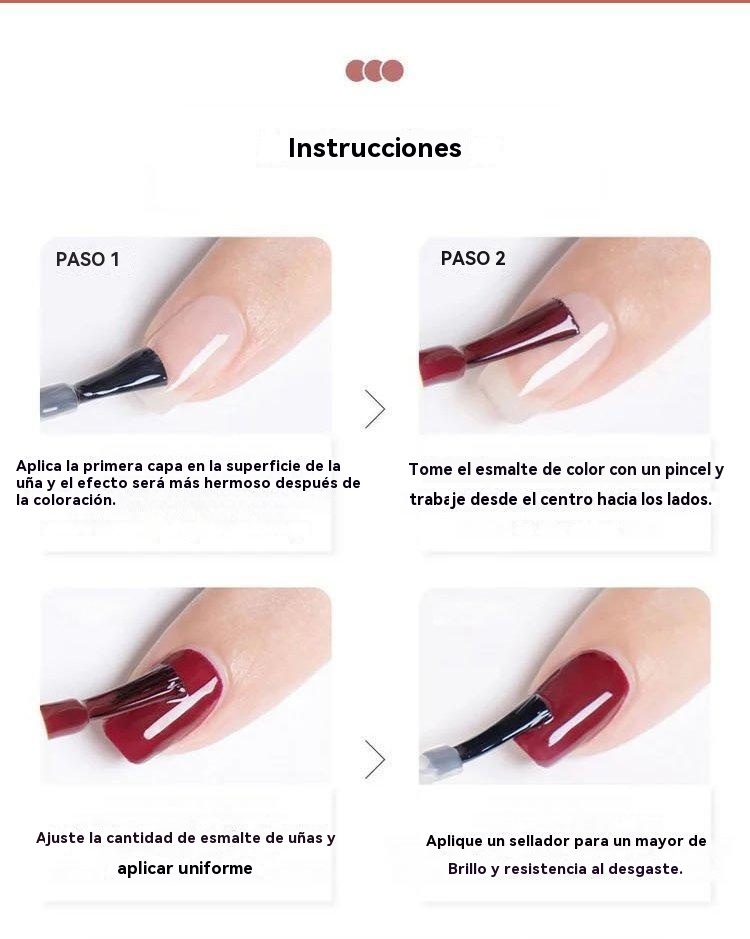 Instrucciones

PASO 1

Aplica la primera capa en la superficie de la uña y el efecto será más hermoso después de la coloración.

PASO 2

Tome el esmalte de color con un pincel y trabaje desde el centro hacia los lados.

Ajuste la cantidad de esmalte de uñas y aplicar uniforme

Aplique un sellador para un mayor de Brillo y resistencia al desgaste.