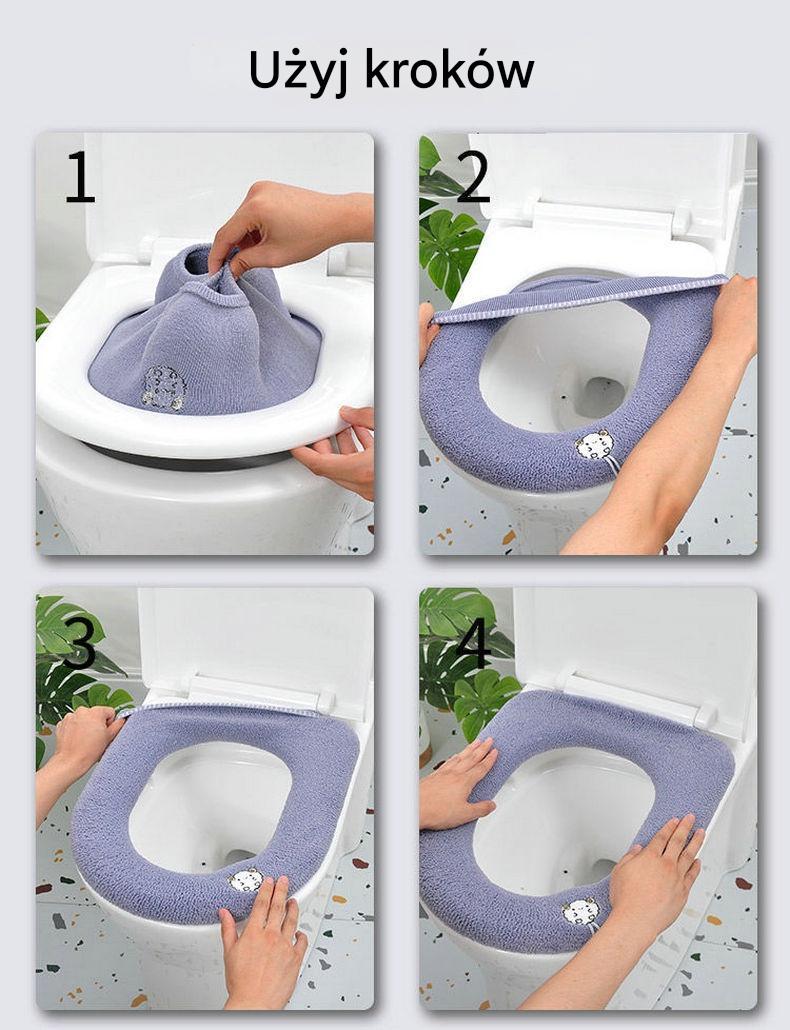 Użyj kroków

1

2

3

4