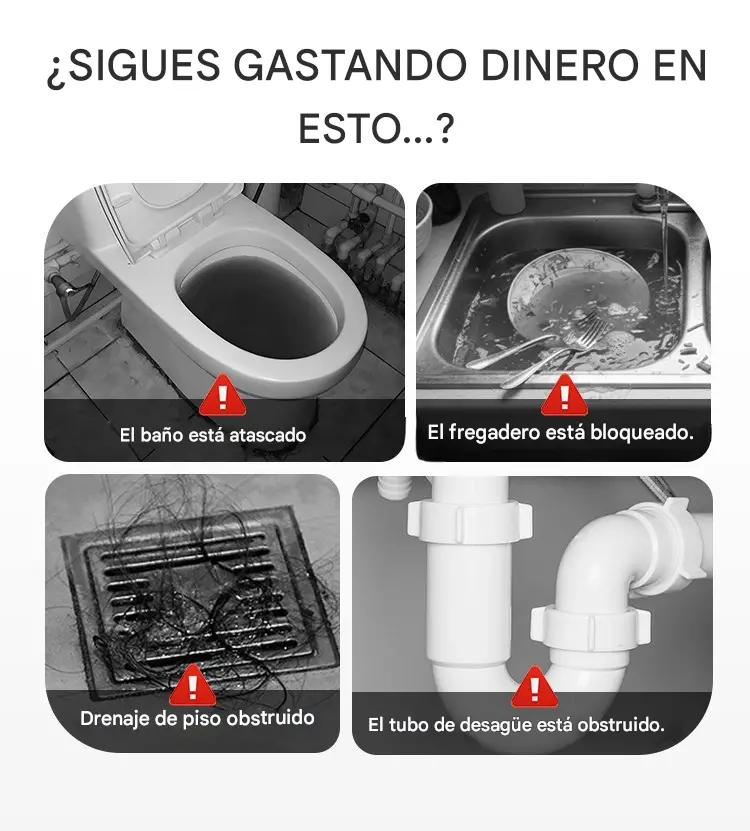 ¿SIGUES GASTANDO DINERO EN ESTO...?

El baño está atascado

El fregadero está bloqueado.

Drenaje de piso obstruido

El tubo de desagüe está obstruido.