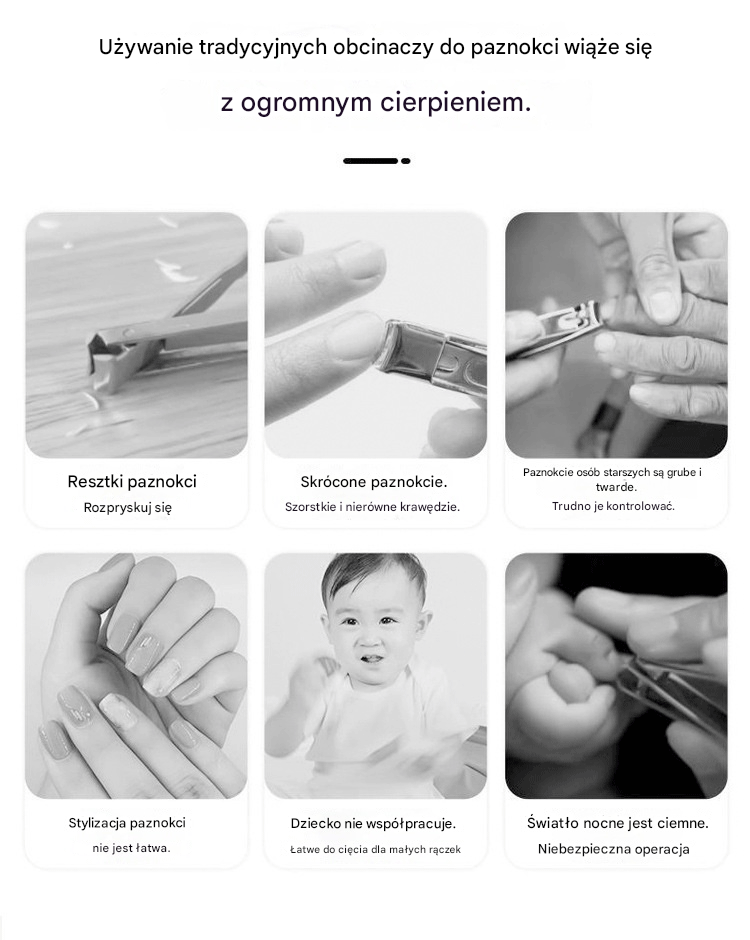 Używanie tradycyjnych obcinaczy do paznokci wiąże się

z ogromnym cierpieniem.

Resztki paznokci
Rozpryskuj się

Skrócone paznokcie.
Szorstkie i nierówne krawędzie.

Paznokcie osób starszych są grube i twarde.
Trudno je kontrolować.

Stylizacja paznokci
nie jest łatwa.

Dziecko nie współpracuje.
Łatwe do cięcia dla małych rączek

Światło nocne jest ciemne.
Niebezpieczna operacja