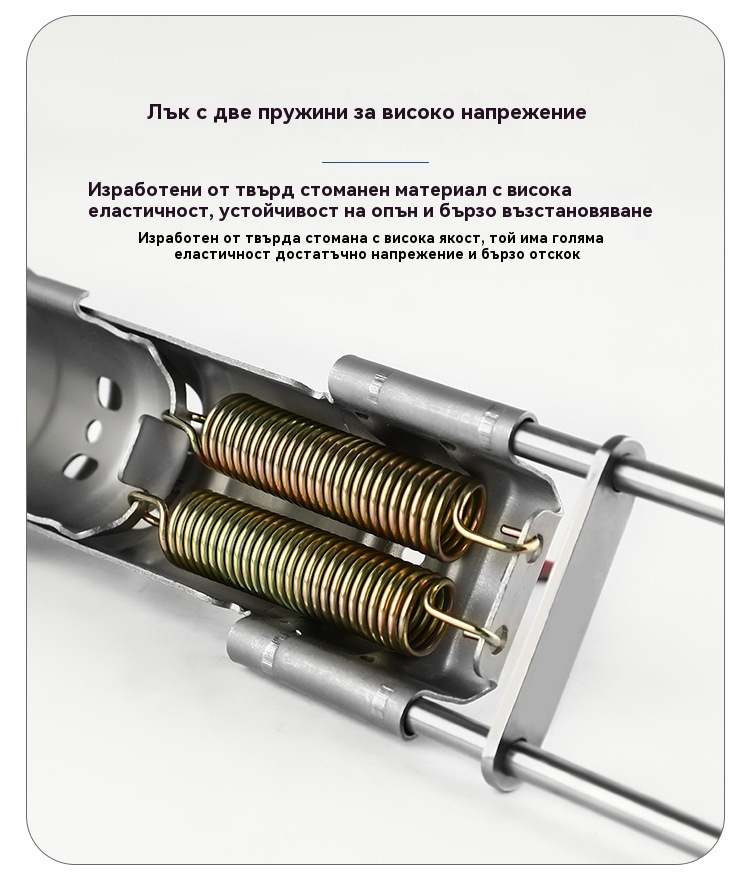 Лък с две пружини за високо напрежение

Изработени от твърд стоманен материал с висока еластичност, устойчивост на опън и бързо възстановяване

Изработен от твърда стомана с висока якост, той има голяма еластичност достатъчно напрежение и бързо отскок