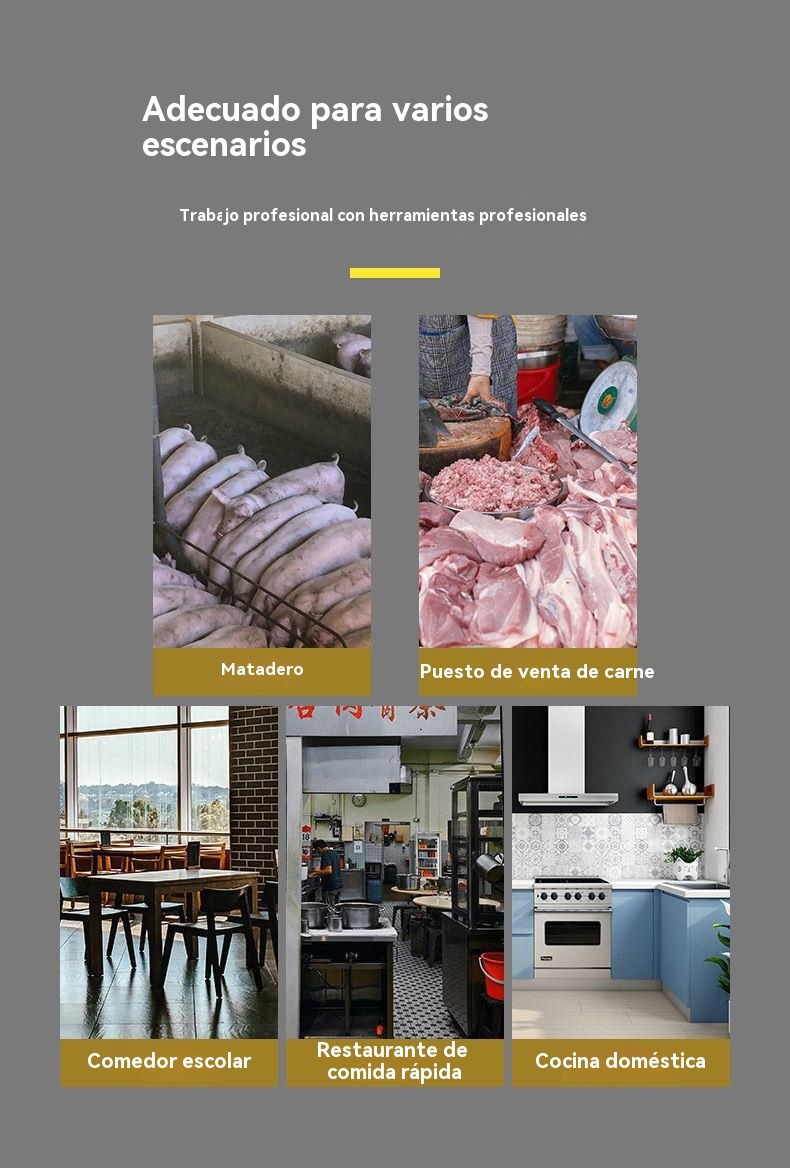 Adecuado para varios escenarios

Trabajo profesional con herramientas profesionales

Matadero

Puesto de venta de carne

Comedor escolar

Restaurante de comida rápida

Cocina doméstica