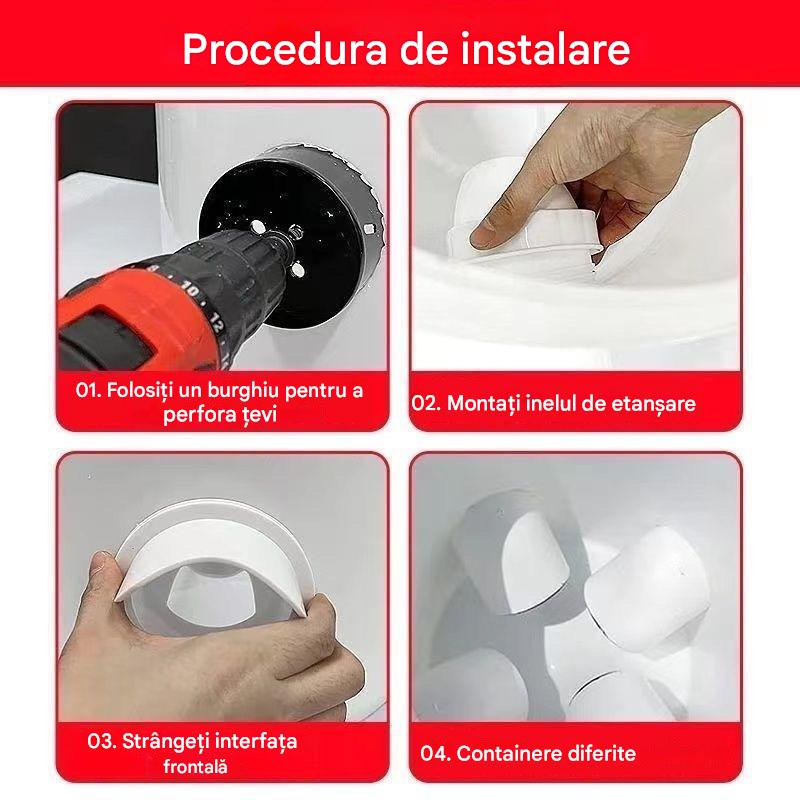 Procedura de instalare

8 10 12

01. Folosiți un burghiu pentru a perfora țevi

02. Montați inelul de etanșare

03. Strângeți interfața frontală

04. Containere diferite