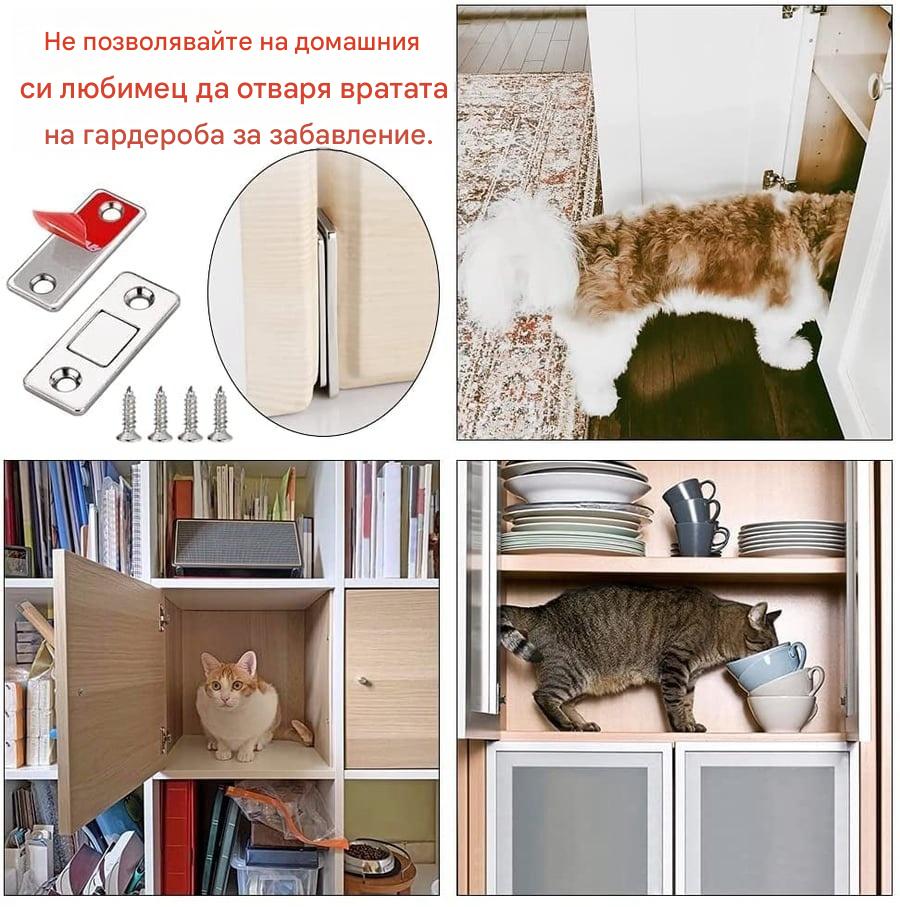 Не позволявайте на домашния си любимец да отваря вратата на гардероба за забавление.