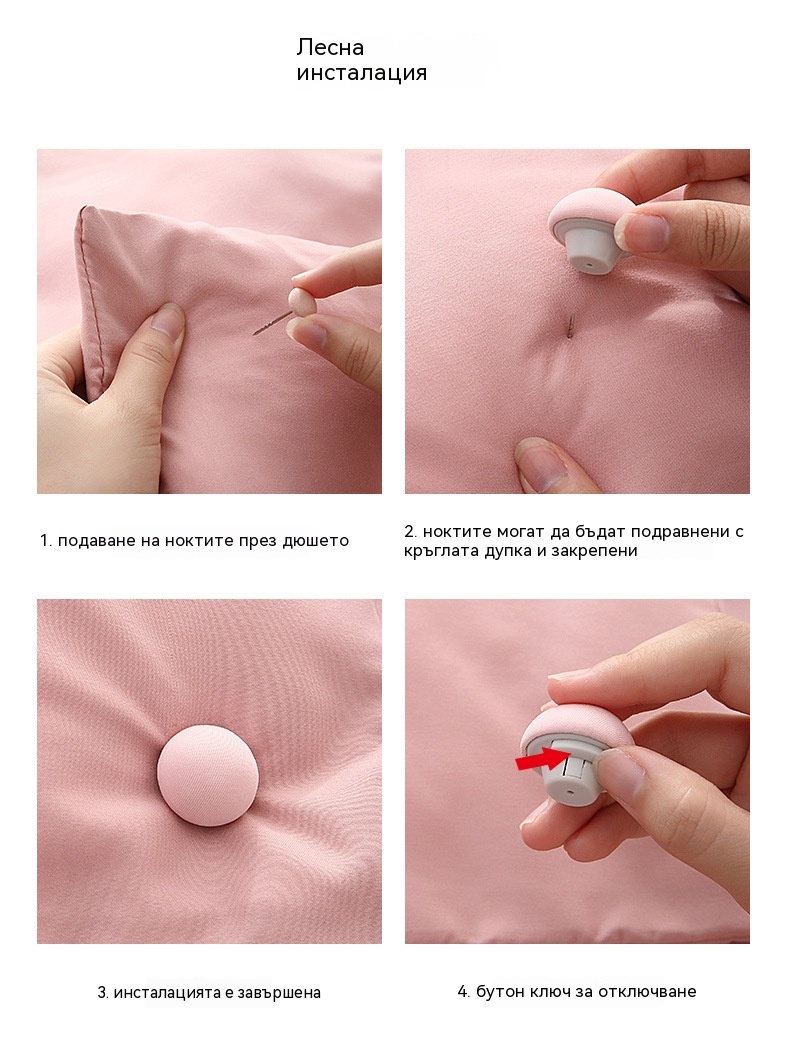 Лесна инсталация

1. подаване на ноктите през дюшето

2. ноктите могат да бъдат подравнени с кръглата дупка и закрепени

3. инсталацията е завършена

4. бутон ключ за отключване