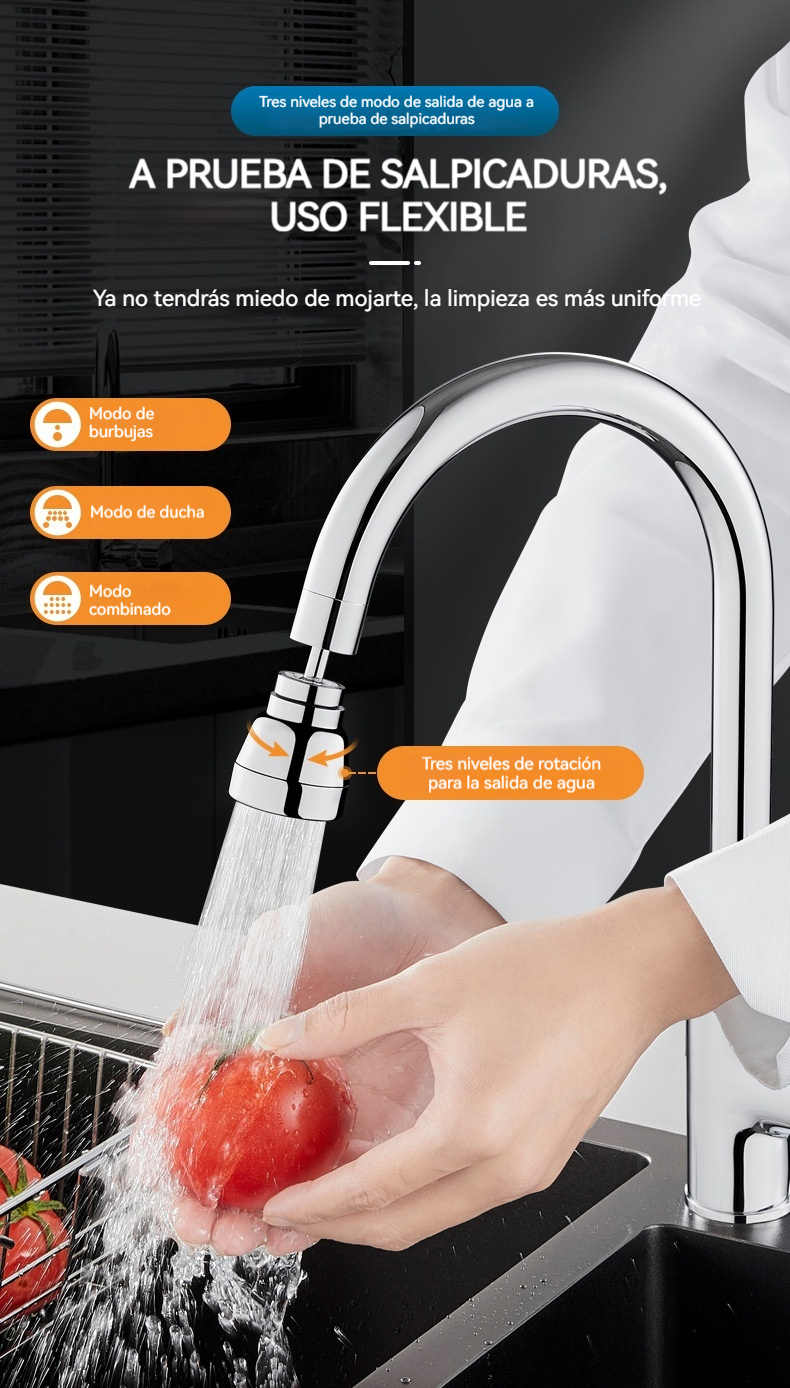 Tres niveles de modo de salida de agua a prueba de salpicaduras

A PRUEBA DE SALPICADURAS, USO FLEXIBLE

Ya no tendrás miedo de mojarte, la limpieza es más uniforme

Modo de burbujas

Modo de ducha

Modo combinado

Tres niveles de rotación para la salida de agua