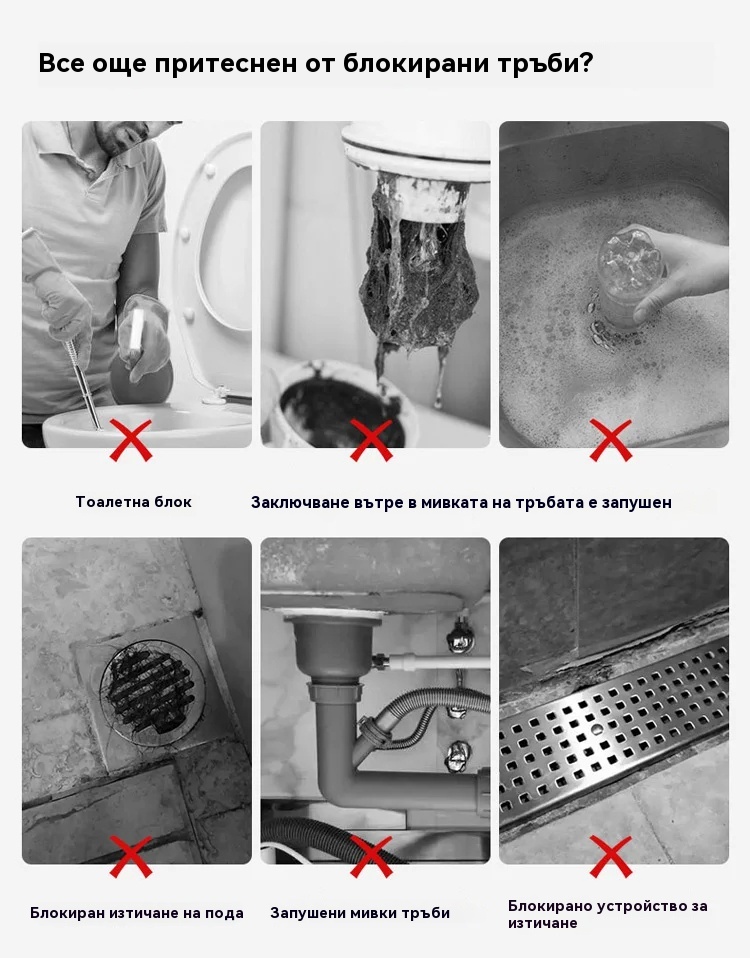 Все още притеснен от блокирани тръби?

Тоалетна блок

Заключване вътре в мивката на тръбата е запушен

Блокиран изтичане на пода

Запушени мивки тръби

Блокирано устройство за изтичане